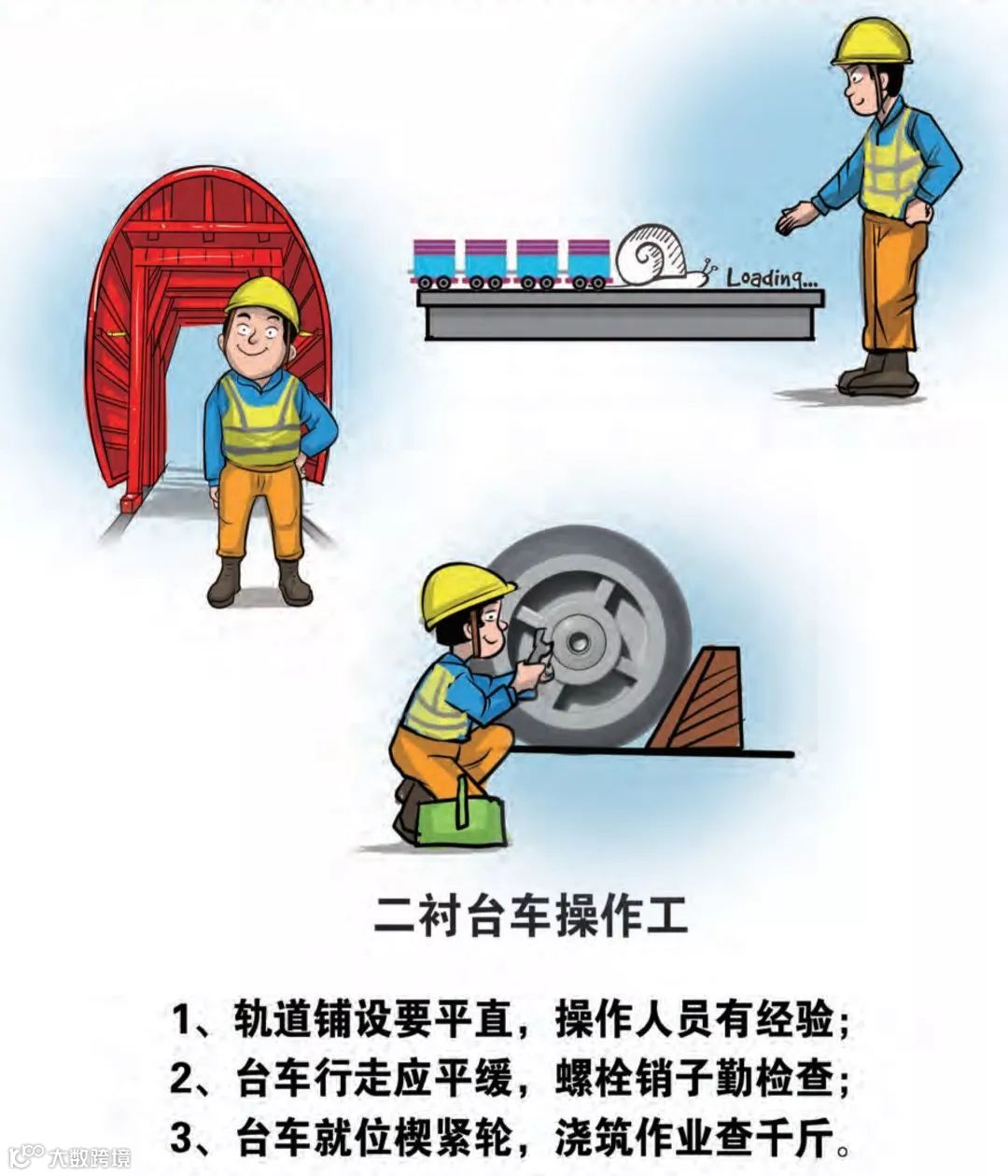 Loading...

二衬台车操作工

1、轨道铺设要平直，操作人员有经验；
2、台车行走应平缓，螺栓销子勤检查；
3、台车就位楔紧轮，浇筑作业查千斤。

大数跨境