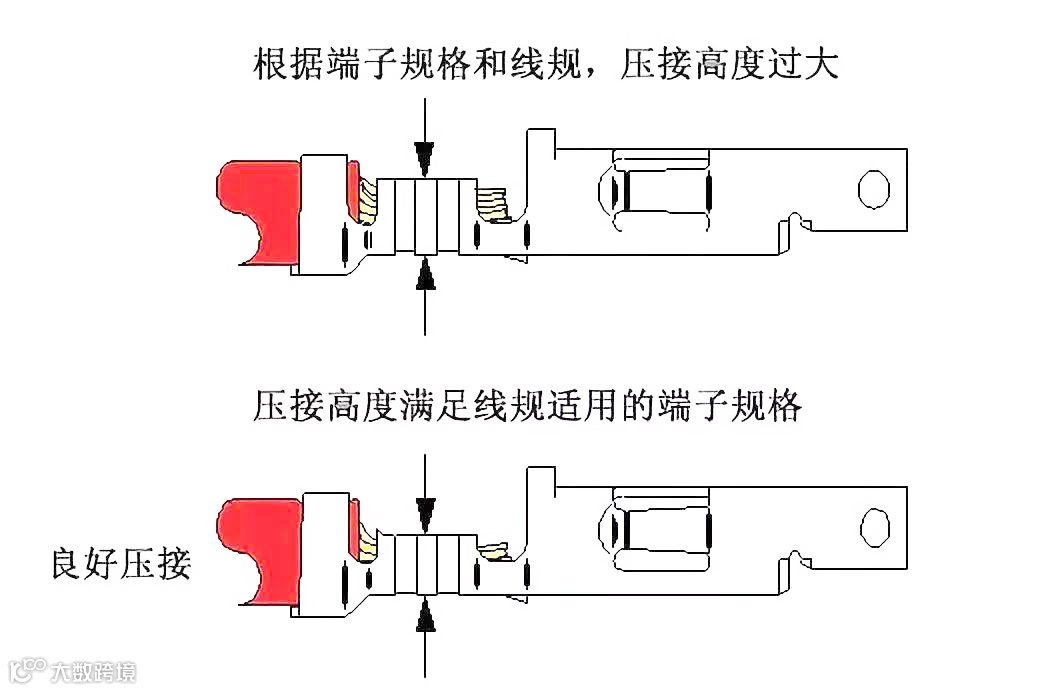 根据端子规格和线规，压接高度过大

压接高度满足线规适用的端子规格

良好压接

大数跨境