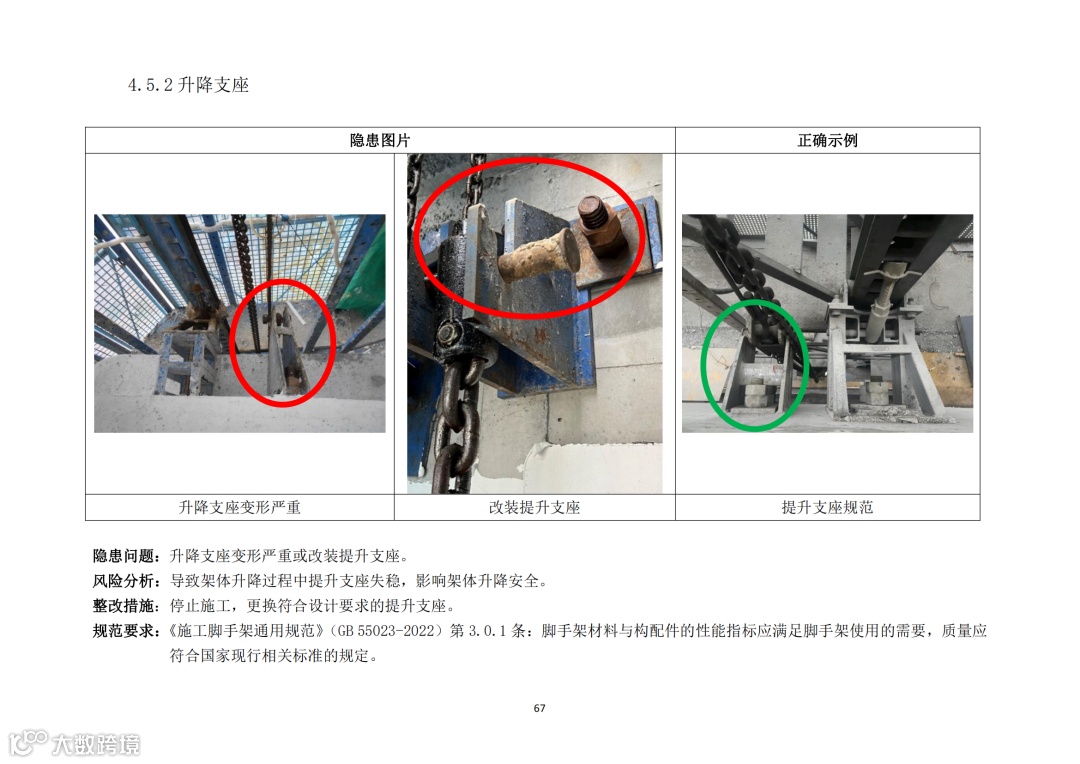 4.5.2 升降支座

| 隐患图片 | | 正确示例 |
|---|---|---|
| | | |
| 升降支座变形严重 | 改装提升支座 | 提升支座规范 |

隐患问题：升降支座变形严重或改装提升支座。

风险分析：导致架体升降过程中提升支座失稳，影响架体升降安全。

整改措施：停止施工，更换符合设计要求的提升支座。

规范要求：《施工脚手架通用规范》（GB 55023-2022）第 3.0.1 条：脚手架材料与构配件的性能指标应满足脚手架使用的需要，质量应符合国家现行相关标准的规定。

67

大数跨境