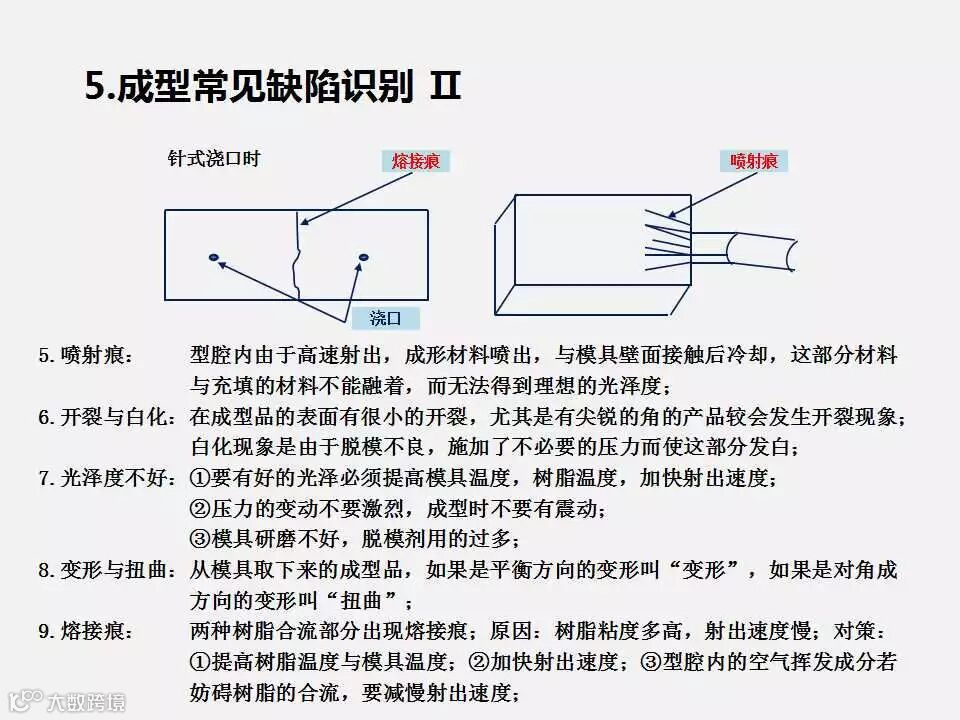 5.成型常见缺陷识别 II

针式浇口时

熔接痕

喷射痕

浇口

5. 喷射痕：　型腔内由于高速射出，成形材料喷出，与模具壁面接触后冷却，这部分材料与充填的材料不能融着，而无法得到理想的光泽度；

6. 开裂与白化：在成型品的表面有很小的开裂，尤其是有尖锐的角的产品较会发生开裂现象；白化现象是由于脱模不良，施加了不必要的压力而使这部分发白；

7. 光泽度不好：①要有好的光泽必须提高模具温度，树脂温度，加快射出速度；
②压力的变动不要激烈，成型时不要有震动；
③模具研磨不好，脱模剂用的过多；

8. 变形与扭曲：从模具取下来的成型品，如果是平衡方向的变形叫“变形”，如果是对角成方向的变形叫“扭曲”；

9. 熔接痕：　两种树脂合流部分出现熔接痕；原因：树脂粘度多高，射出速度慢；对策：①提高树脂温度与模具温度；②加快射出速度；③型腔内的空气挥发成分若妨碍树脂的合流，要减慢射出速度；

大数跨境