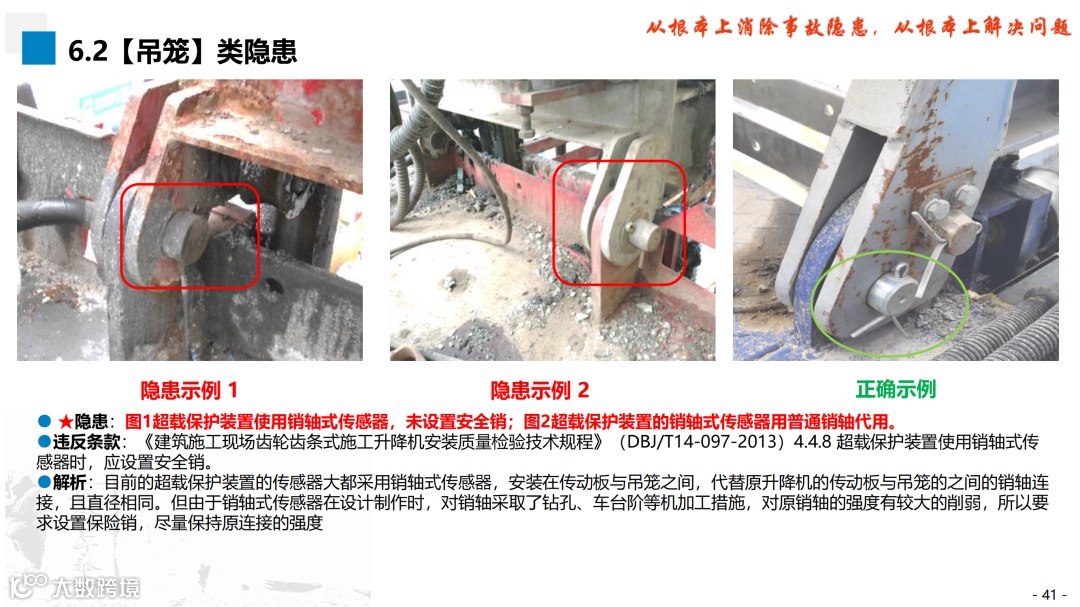 6.2【吊笼】类隐患

从根本上消除事故隐患，从根本上解决问题

隐患示例 1

隐患示例 2

正确示例

● ★隐患：图1超载保护装置使用销轴式传感器，未设置安全销；图2超载保护装置的销轴式传感器用普通销轴代用。

●违反条款：《建筑施工现场齿轮齿条式施工升降机安装质量检验技术规程》（DBJ/T14-097-2013）4.4.8 超载保护装置使用销轴式传感器时，应设置安全销。

●解析：目前的超载保护装置的传感器大都采用销轴式传感器，安装在传动板与吊笼之间，代替原升降机的传动板与吊笼的之间的销轴连接，且直径相同。但由于销轴式传感器在设计制作时，对销轴采取了钻孔、车台阶等机加工措施，对原销轴的强度有较大的削弱，所以要求设置保险销，尽量保持原连接的强度

大数跨境

- 41 -