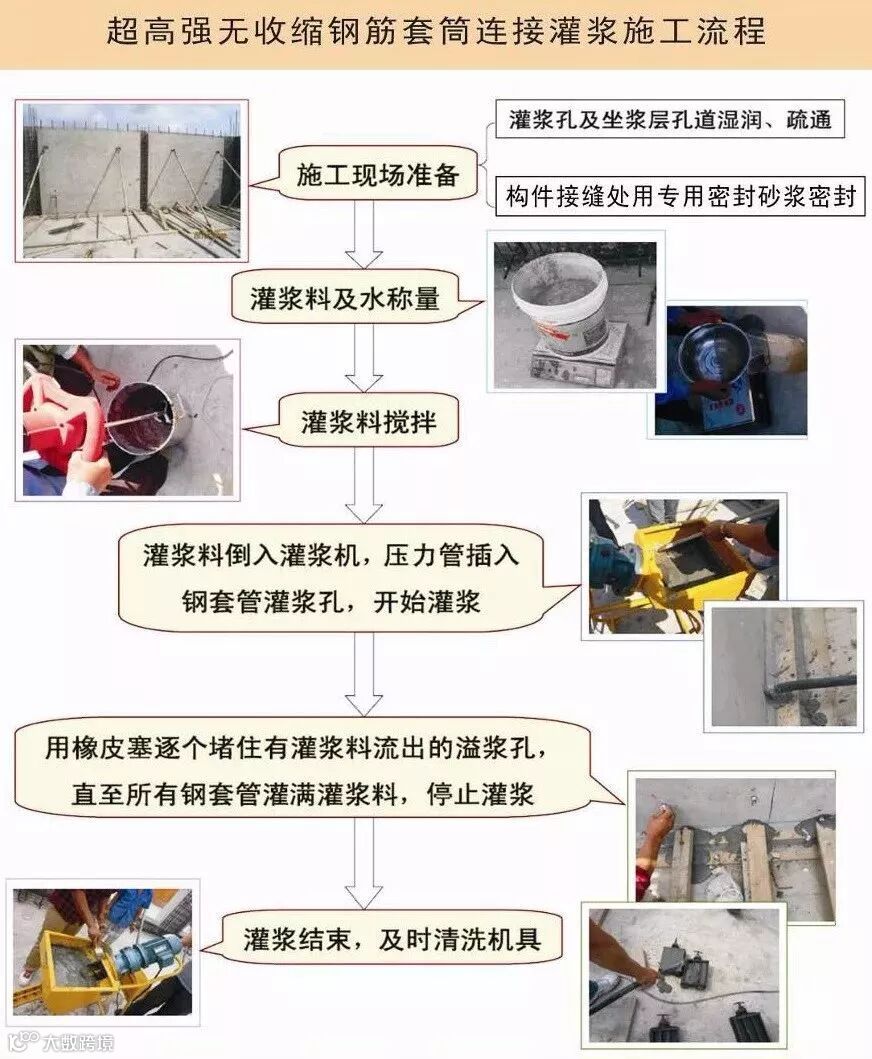 超高强无收缩钢筋套筒连接灌浆施工流程

施工现场准备

灌浆孔及坐浆层孔道湿润、疏通

构件接缝处用专用密封砂浆密封

灌浆料及水称量

灌浆料搅拌

灌浆料倒入灌浆机，压力管插入钢套管灌浆孔，开始灌浆

用橡皮塞逐个堵住有灌浆料流出的溢浆孔，直至所有钢套管灌满灌浆料，停止灌浆

灌浆结束，及时清洗机具

大数跨境