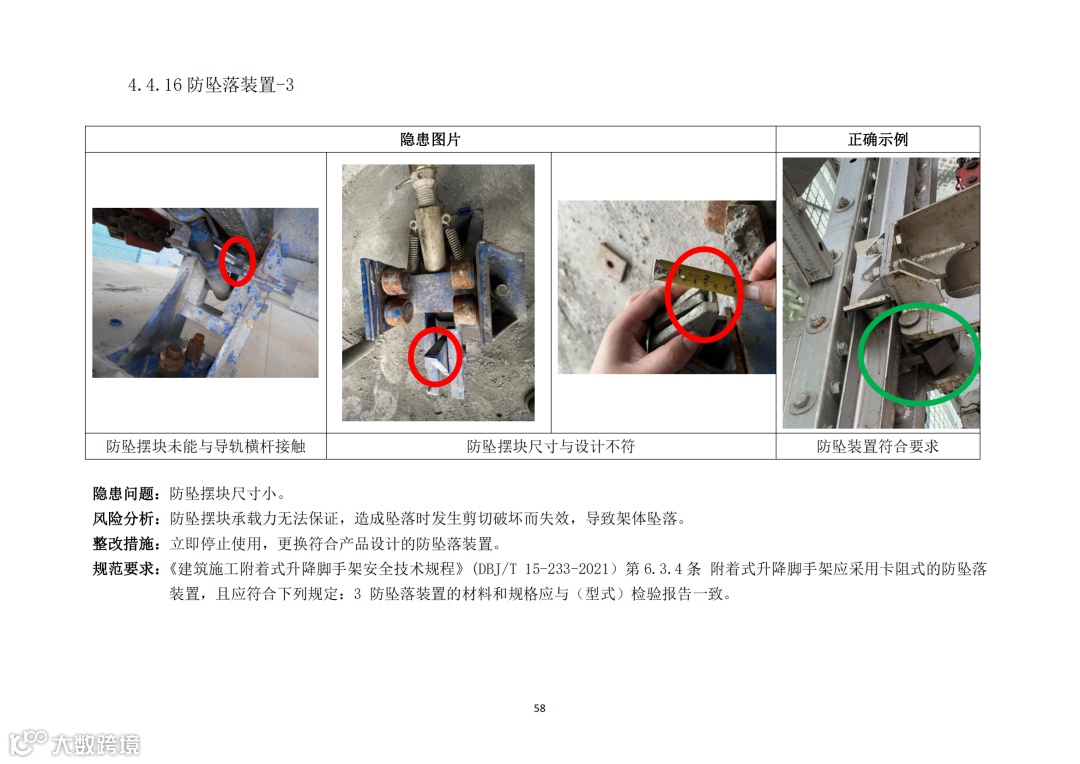 4.4.16 防坠落装置-3

| 隐患图片 | | | 正确示例 |
|---|---|---|---|
| | | | |
| 防坠摆块未能与导轨横杆接触 | 防坠摆块尺寸与设计不符 | | 防坠装置符合要求 |

隐患问题：防坠摆块尺寸小。
风险分析：防坠摆块承载力无法保证，造成坠落时发生剪切破坏而失效，导致架体坠落。
整改措施：立即停止使用，更换符合产品设计的防坠落装置。
规范要求：《建筑施工附着式升降脚手架安全技术规程》（DBJ/T 15-233-2021）第 6.3.4 条 附着式升降脚手架应采用卡阻式的防坠落装置，且应符合下列规定：3 防坠落装置的材料和规格应与（型式）检验报告一致。

58

大数跨境