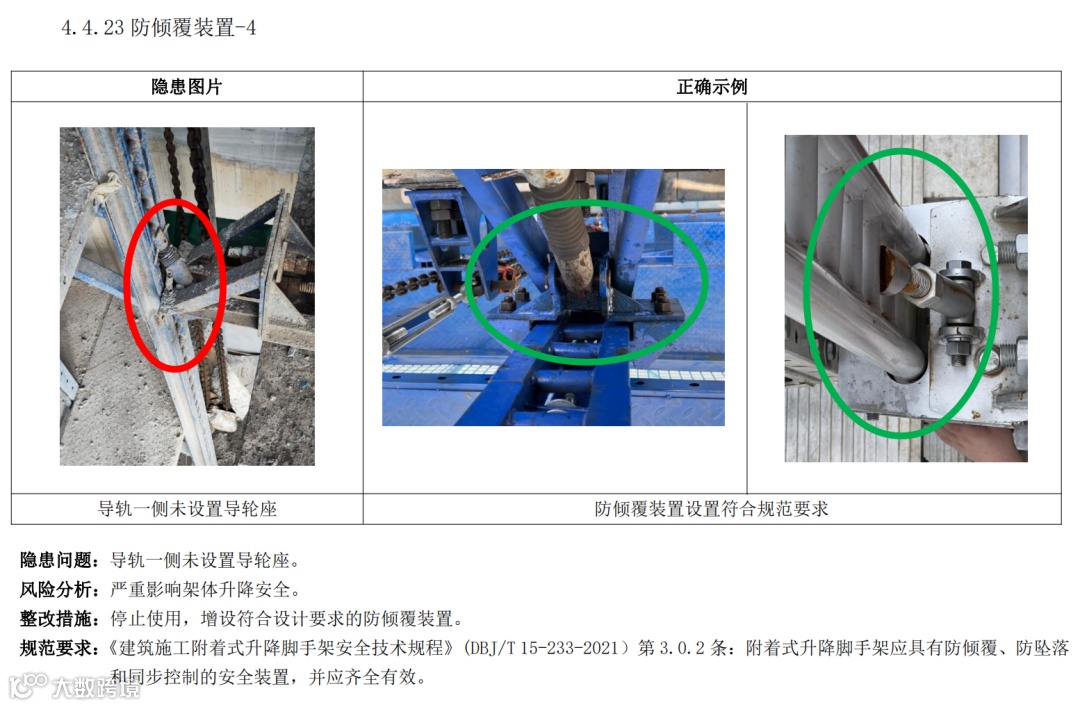 4.4.23 防倾覆装置-4

| 隐患图片 | 正确示例 |
|---|---|
| 导轨一侧未设置导轮座 | 防倾覆装置设置符合规范要求 |

隐患问题：导轨一侧未设置导轮座。
风险分析：严重影响架体升降安全。
整改措施：停止使用，增设符合设计要求的防倾覆装置。
规范要求：《建筑施工附着式升降脚手架安全技术规程》（DBJ/T 15-233-2021）第 3.0.2 条：附着式升降脚手架应具有防倾覆、防坠落和同步控制的安全装置，并应齐全有效。

大数跨境