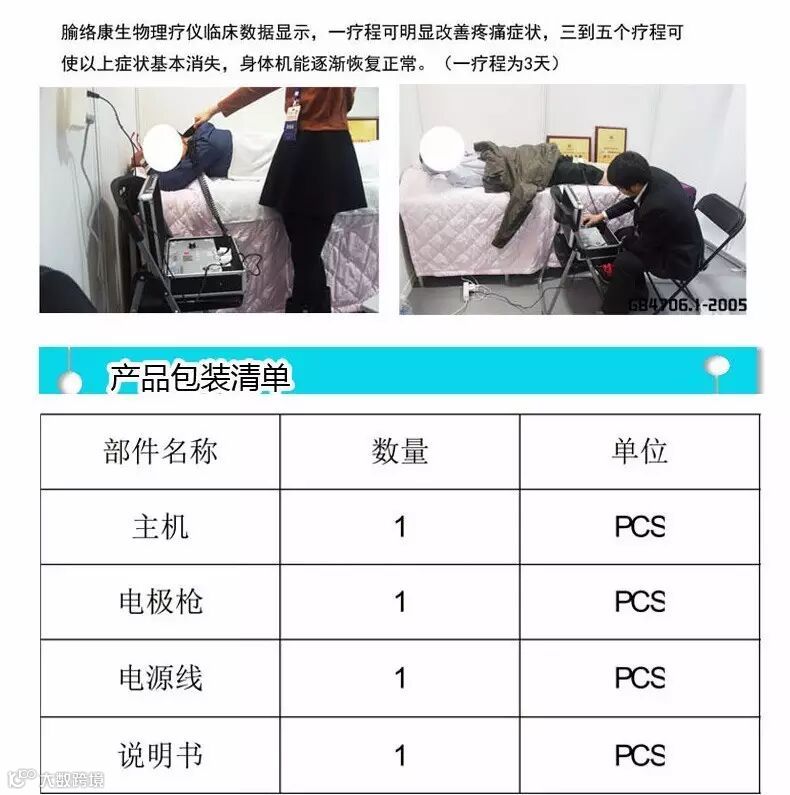 腧络康生物理疗仪临床数据显示，一疗程可明显改善疼痛症状，三到五个疗程可使以上症状基本消失，身体机能逐渐恢复正常。（一疗程为3天）

GB4706.1-2005

产品包装清单

| 部件名称 | 数量 | 单位 |
|---|---|---|
| 主机 | 1 | PCS |
| 电极枪 | 1 | PCS |
| 电源线 | 1 | PCS |
| 说明书 | 1 | PCS |

大数跨境