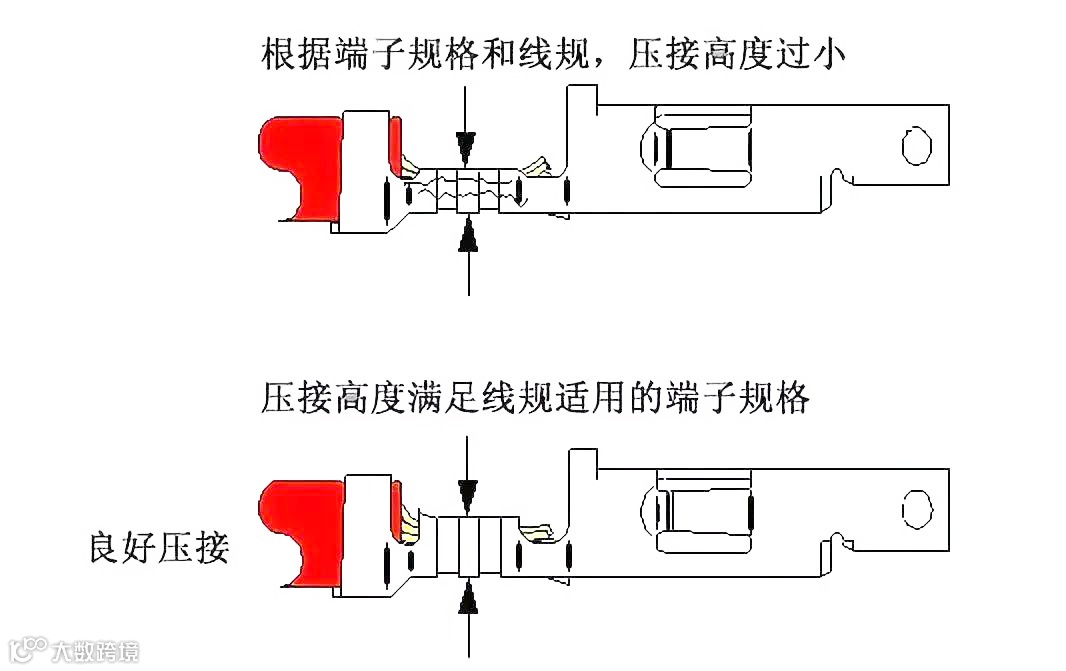 根据端子规格和线规，压接高度过小

压接高度满足线规适用的端子规格

良好压接

大数跨境