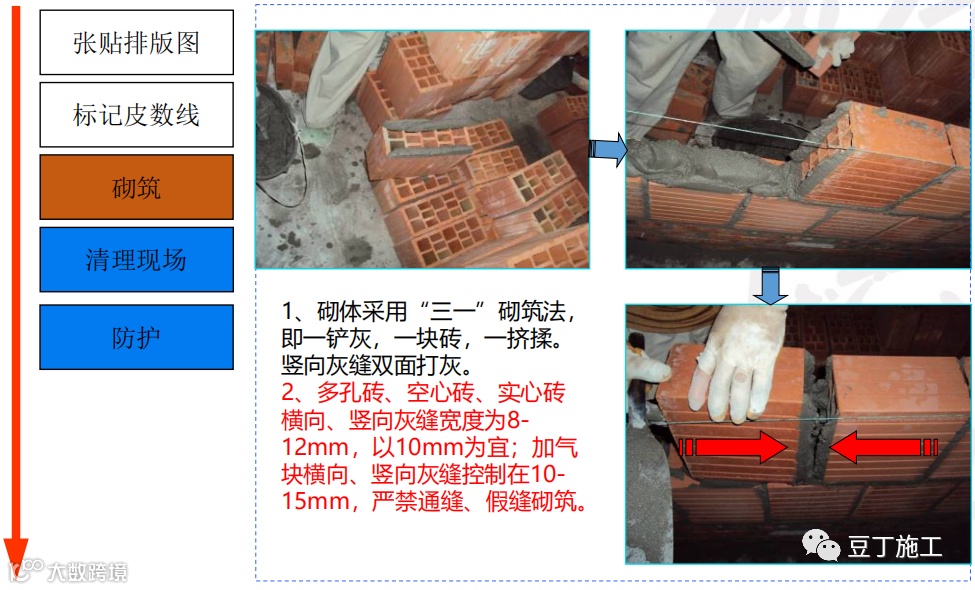 张贴排版图

标记皮数线

砌筑

清理现场

防护

1、砌体采用“三一”砌筑法，即一铲灰，一块砖，一挤揉。竖向灰缝双面打灰。

2、多孔砖、空心砖、实心砖横向、竖向灰缝宽度为8-12mm，以10mm为宜；加气块横向、竖向灰缝控制在10-15mm，严禁通缝、假缝砌筑。

豆丁施工

大数跨境