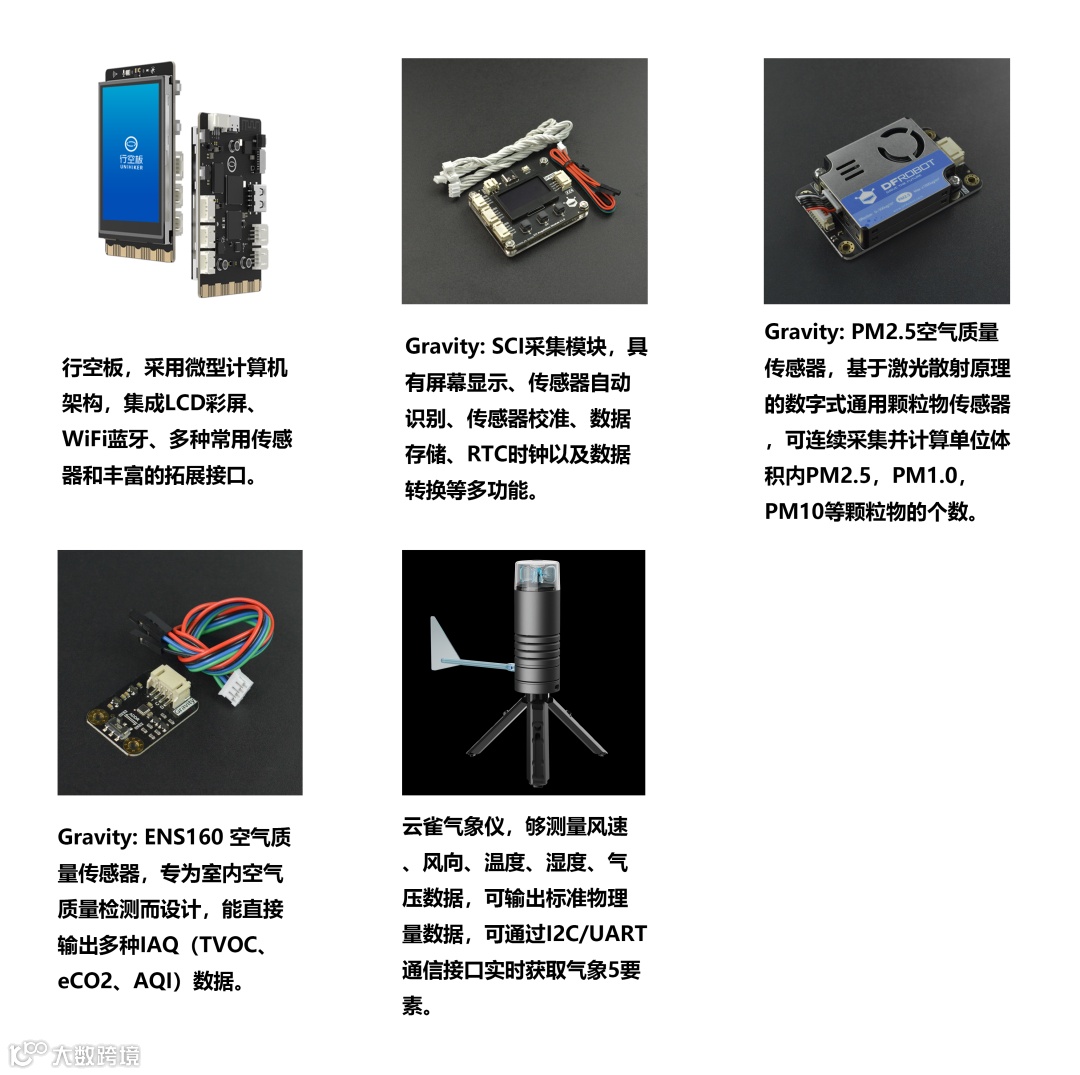 行空板
UNIHIKER

行空板，采用微型计算机架构，集成LCD彩屏、WiFi蓝牙、多种常用传感器和丰富的拓展接口。

Gravity: SCI采集模块，具有屏幕显示、传感器自动识别、传感器校准、数据存储、RTC时钟以及数据转换等多功能。

DFROBOT

Gravity: PM2.5空气质量传感器，基于激光散射原理的数字式通用颗粒物传感器，可连续采集并计算单位体积内PM2.5，PM1.0，PM10等颗粒物的个数。

Gravity: ENS160 空气质量传感器，专为室内空气质量检测而设计，能直接输出多种IAQ（TVOC、eCO2、AQI）数据。

云雀气象仪，够测量风速、风向、温度、湿度、气压数据，可输出标准物理量数据，可通过I2C/UART通信接口实时获取气象5要素。

大数跨境