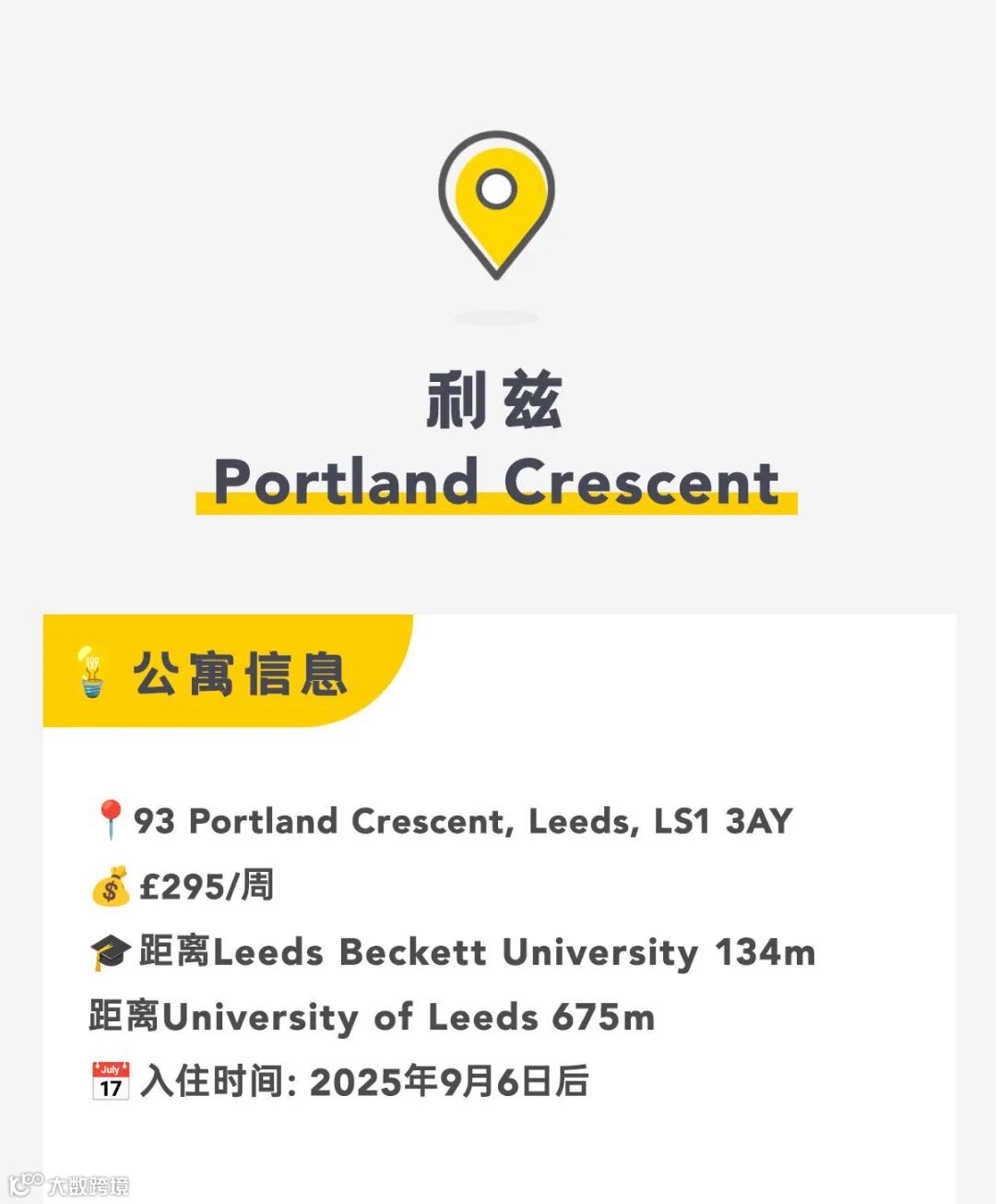 利兹

Portland Crescent

公寓信息

93 Portland Crescent, Leeds, LS1 3AY

£295/周

距离Leeds Beckett University 134m

距离University of Leeds 675m

入住时间: 2025年9月6日后

大数跨境