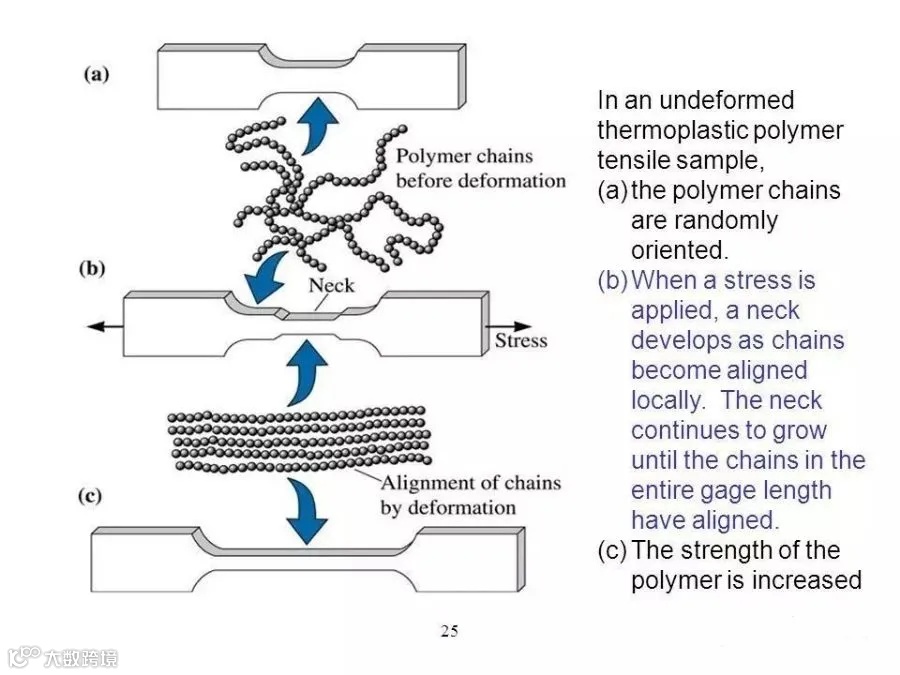 (a)

Polymer chains before deformation

(b)

Neck

Stress

Alignment of chains by deformation

(c)

In an undeformed thermoplastic polymer tensile sample,
(a) the polymer chains are randomly oriented.
(b) When a stress is applied, a neck develops as chains become aligned locally. The neck continues to grow until the chains in the entire gage length have aligned.
(c) The strength of the polymer is increased

25

大数跨境