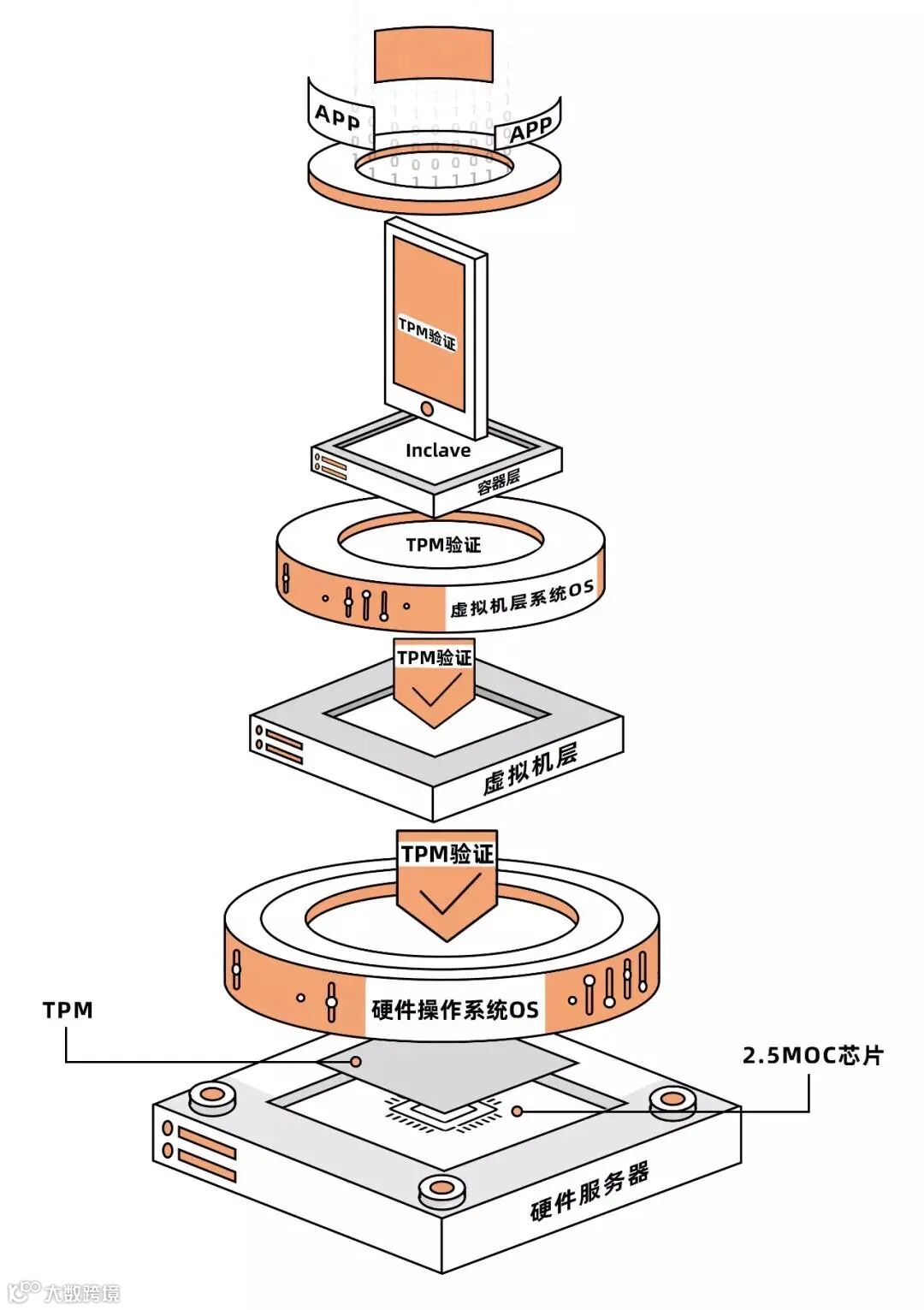 APP
APP
TPM验证
Inclave
容器层
TPM验证
虚拟机层系统OS
TPM验证
虚拟机层
TPM验证
硬件操作系统OS
TPM
2.5MOC芯片
硬件服务器
大数跨境