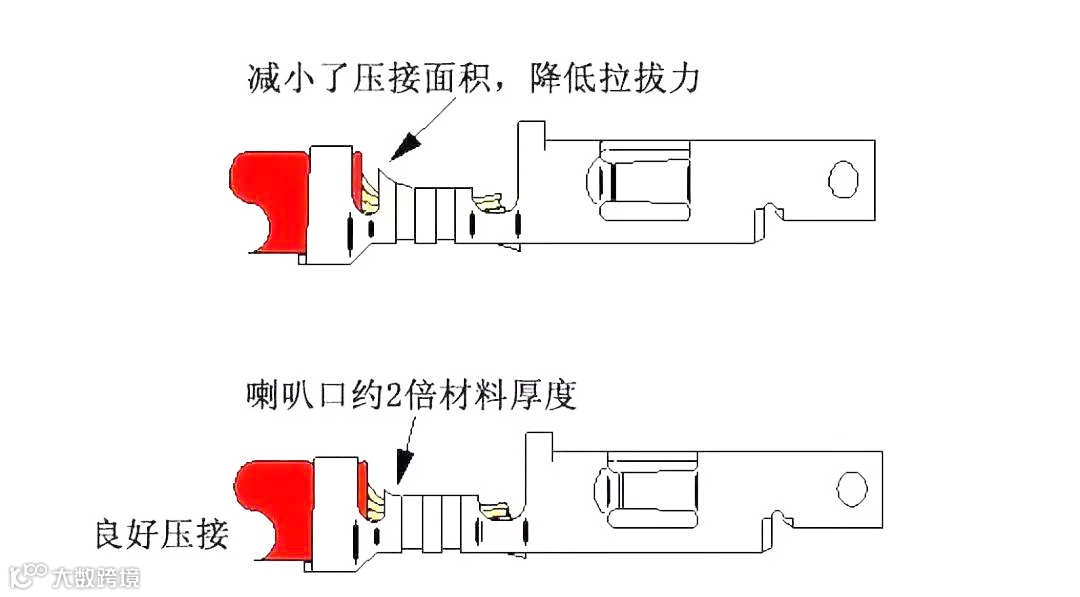 减小了压接面积，降低拉拔力

喇叭口约2倍材料厚度

良好压接

大数跨境