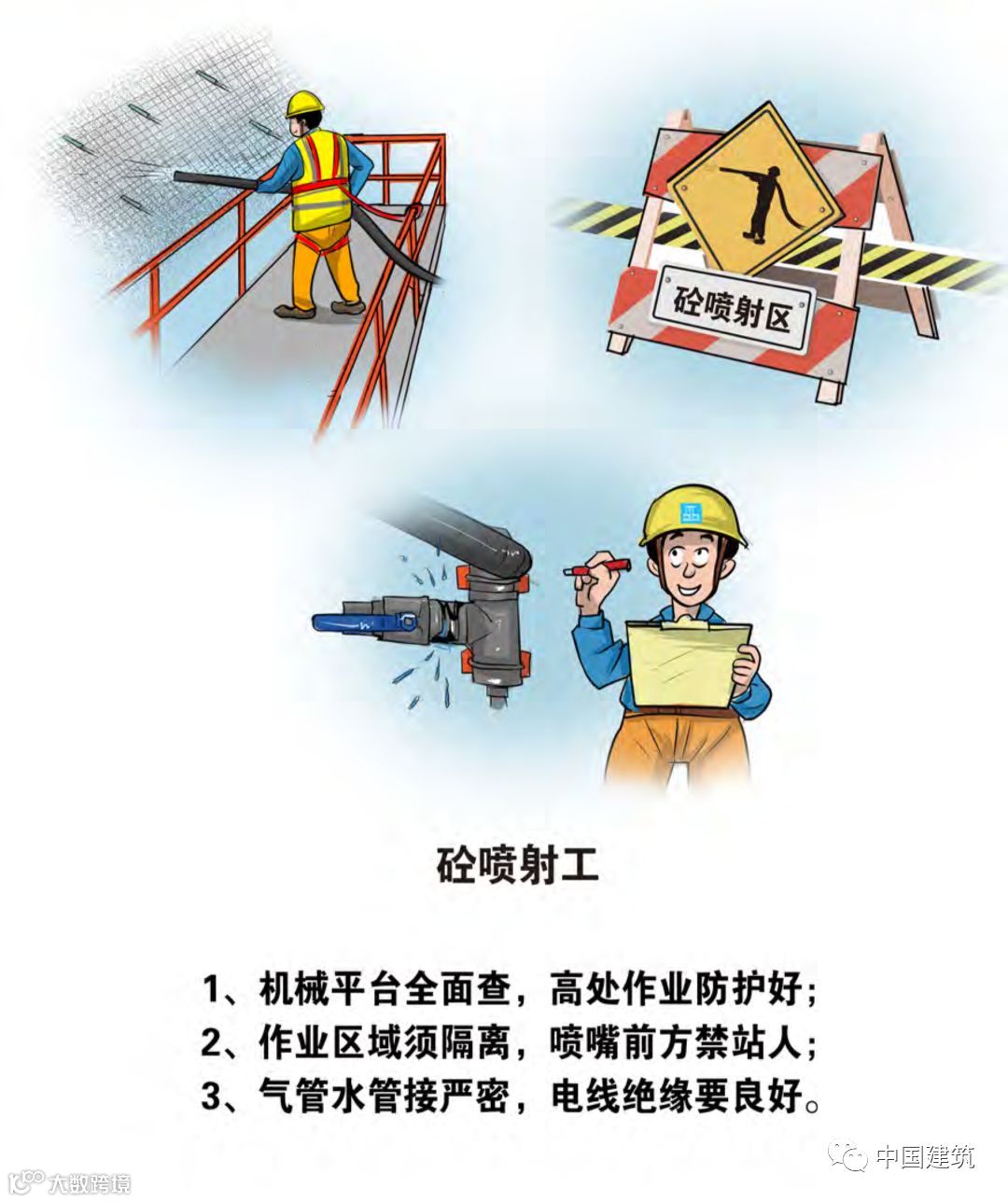 砼喷射区

砼喷射工

1、机械平台全面查，高处作业防护好；
2、作业区域须隔离，喷嘴前方禁站人；
3、气管水管接严密，电线绝缘要良好。

中国建筑

大数跨境