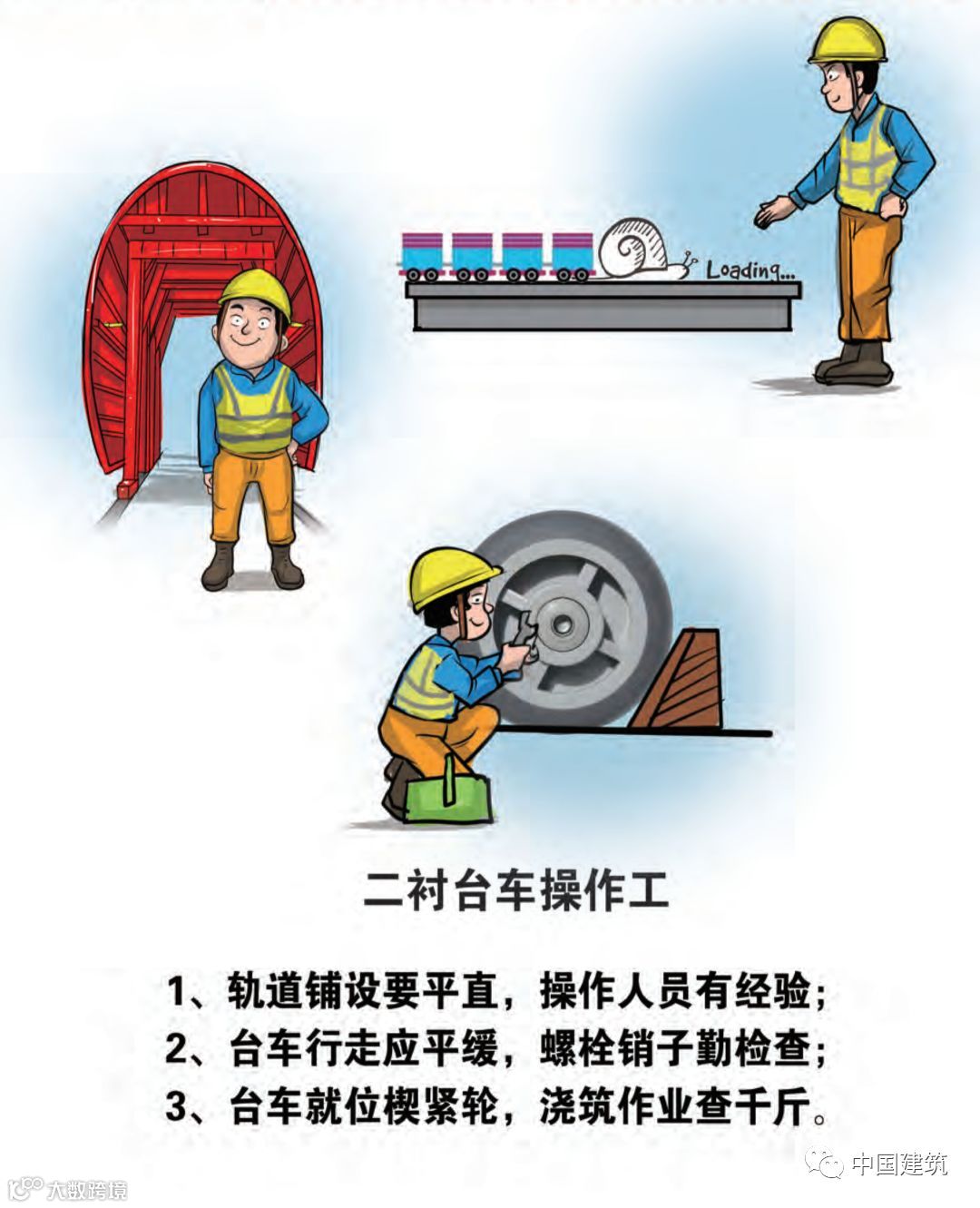 Loading...

二衬台车操作工

1、轨道铺设要平直，操作人员有经验；
2、台车行走应平缓，螺栓销子勤检查；
3、台车就位楔紧轮，浇筑作业查千斤。

中国建筑

大数跨境