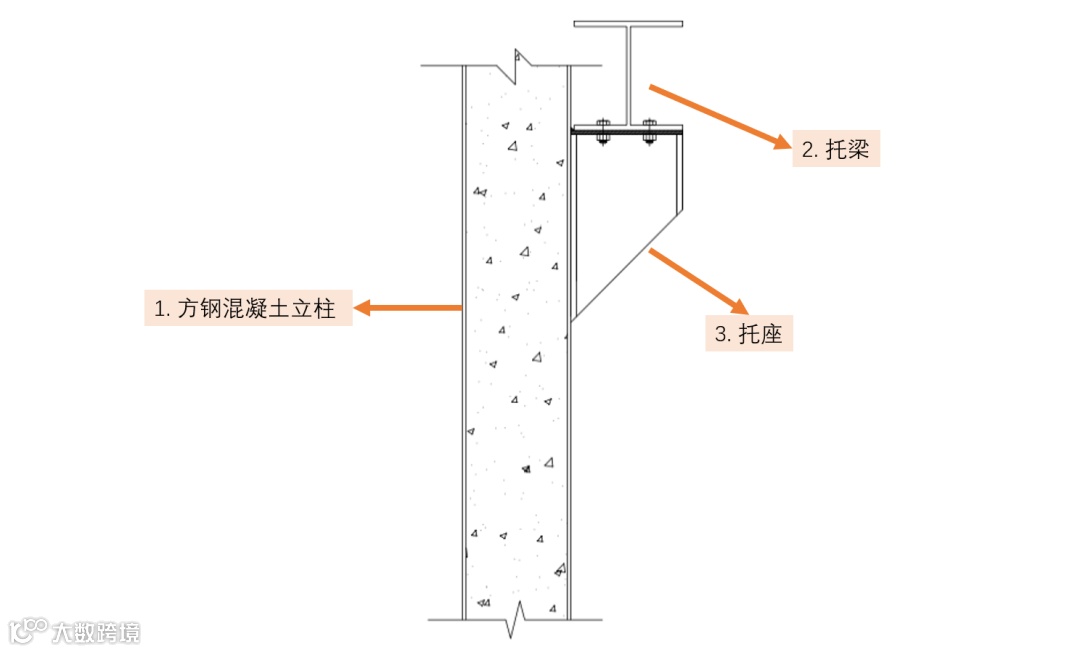 2. 托梁

1. 方钢混凝土立柱

3. 托座

大数跨境