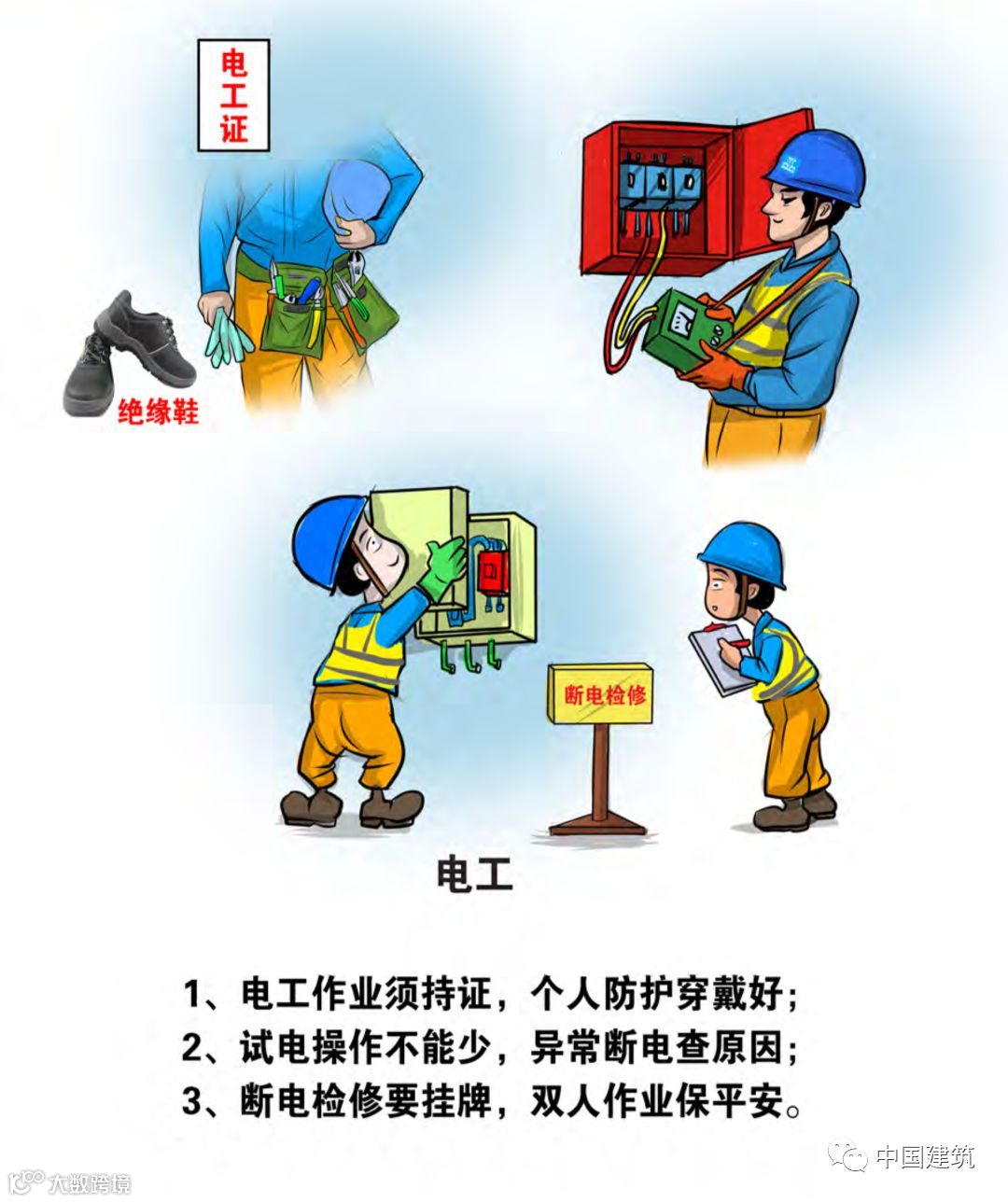 电工证

绝缘鞋

断电检修

电工

1、电工作业须持证，个人防护穿戴好；
2、试电操作不能少，异常断电查原因；
3、断电检修要挂牌，双人作业保平安。

中国建筑

大数跨境