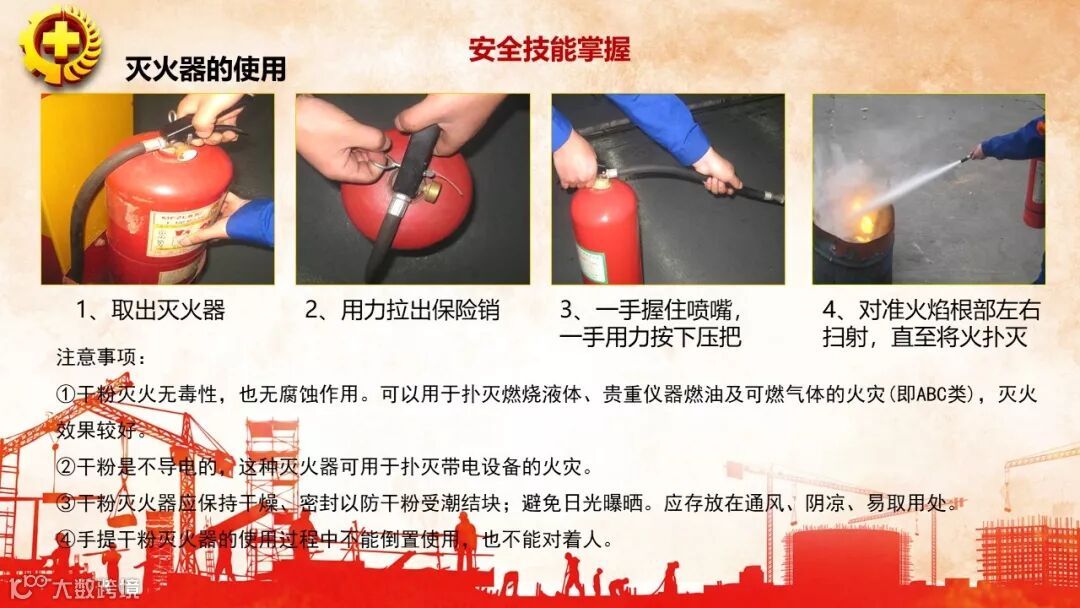 灭火器的使用

安全技能掌握

1、取出灭火器

2、用力拉出保险销

3、一手握住喷嘴，一手用力按下压把

4、对准火焰根部左右扫射，直至将火扑灭

注意事项：

①干粉灭火无毒性，也无腐蚀作用。可以用于扑灭燃烧液体、贵重仪器燃油及可燃气体的火灾(即ABC类)，灭火效果较好。

②干粉是不导电的，这种灭火器可用于扑灭带电设备的火灾。

③干粉灭火器应保持干燥、密封以防干粉受潮结块；避免日光曝晒。应存放在通风、阴凉、易取用处。

④手提干粉灭火器的使用过程中不能倒置使用，也不能对着人。

大数跨境