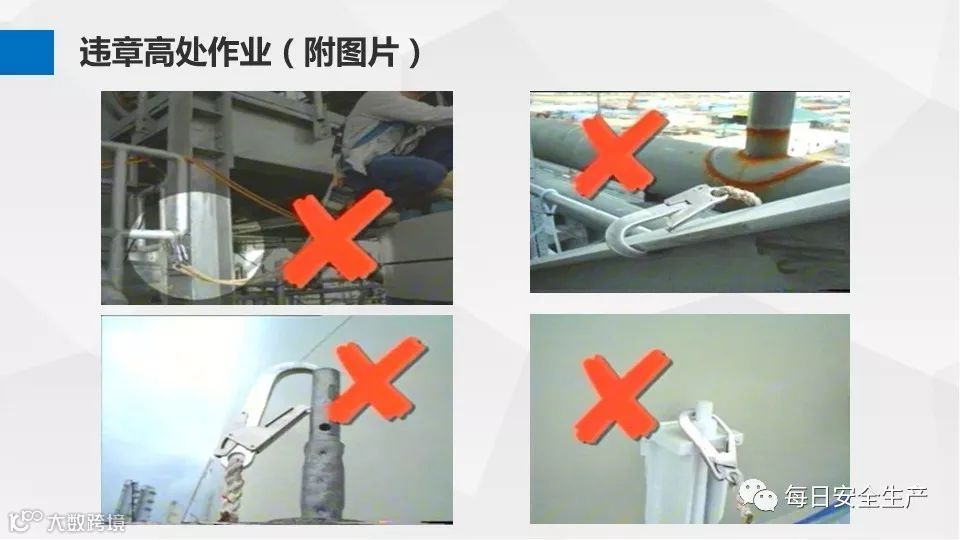 违章高处作业（附图片）

每日安全生产

大数跨境