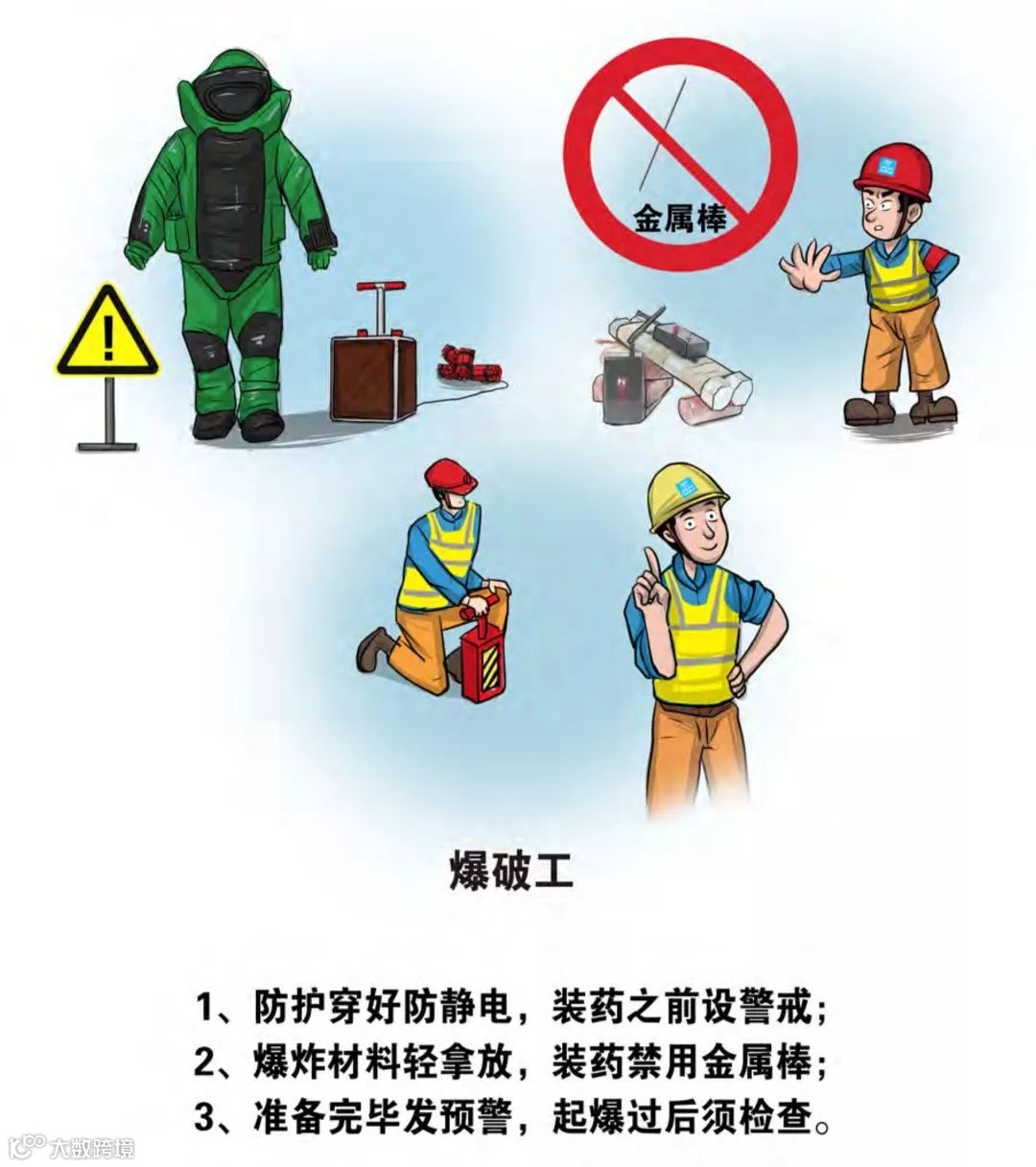 金属棒

爆破工

1、防护穿好防静电，装药之前设警戒；
2、爆炸材料轻拿放，装药禁用金属棒；
3、准备完毕发预警，起爆过后须检查。

大数跨境