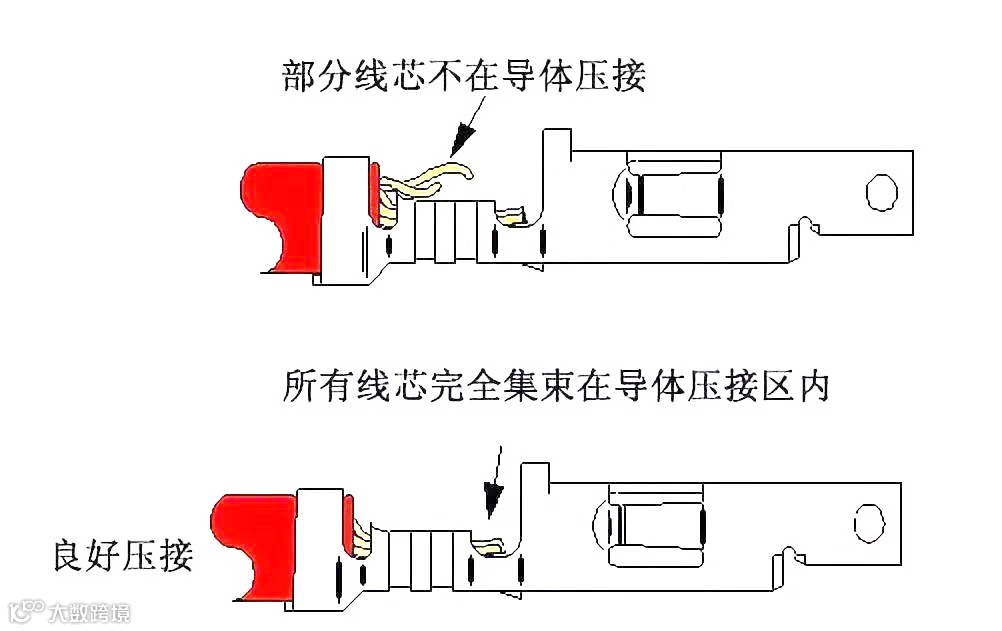 部分线芯不在导体压接

所有线芯完全集束在导体压接区内

良好压接

大数跨境