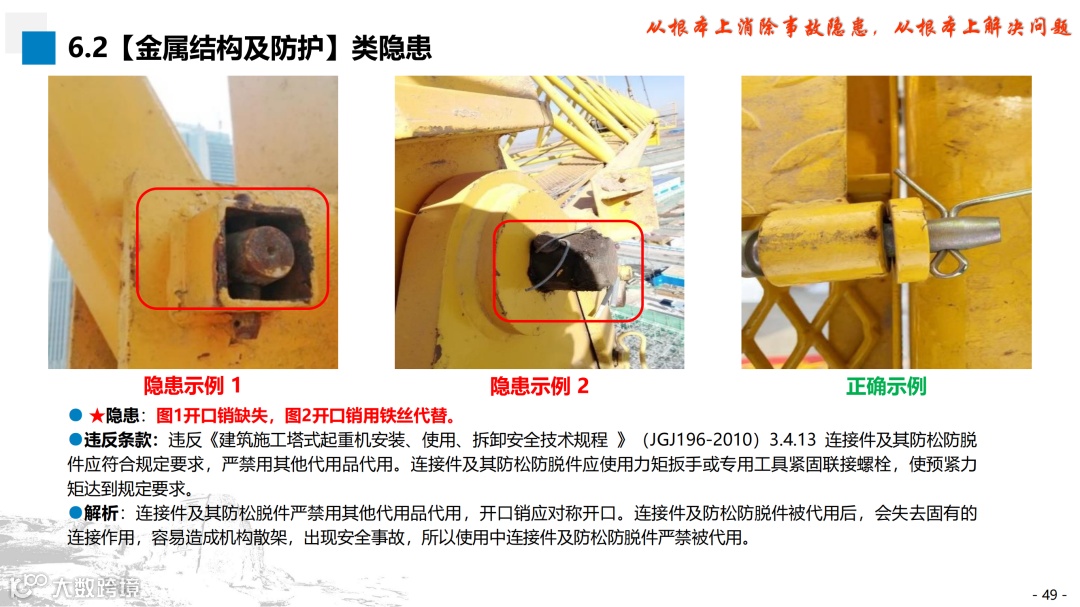 6.2【金属结构及防护】类隐患

从根本上消除事故隐患，从根本上解决问题

隐患示例 1

隐患示例 2

正确示例

● ★隐患：图1开口销缺失，图2开口销用铁丝代替。

●违反条款：违反《建筑施工塔式起重机安装、使用、拆卸安全技术规程 》（JGJ196-2010）3.4.13 连接件及其防松防脱件应符合规定要求，严禁用其他代用品代用。连接件及其防松防脱件应使用力矩扳手或专用工具紧固联接螺栓，使预紧力矩达到规定要求。

●解析：连接件及其防松脱件严禁用其他代用品代用，开口销应对称开口。连接件及防松防脱件被代用后，会失去固有的连接作用，容易造成机构散架，出现安全事故，所以使用中连接件及防松防脱件严禁被代用。

大数跨境

- 49 -