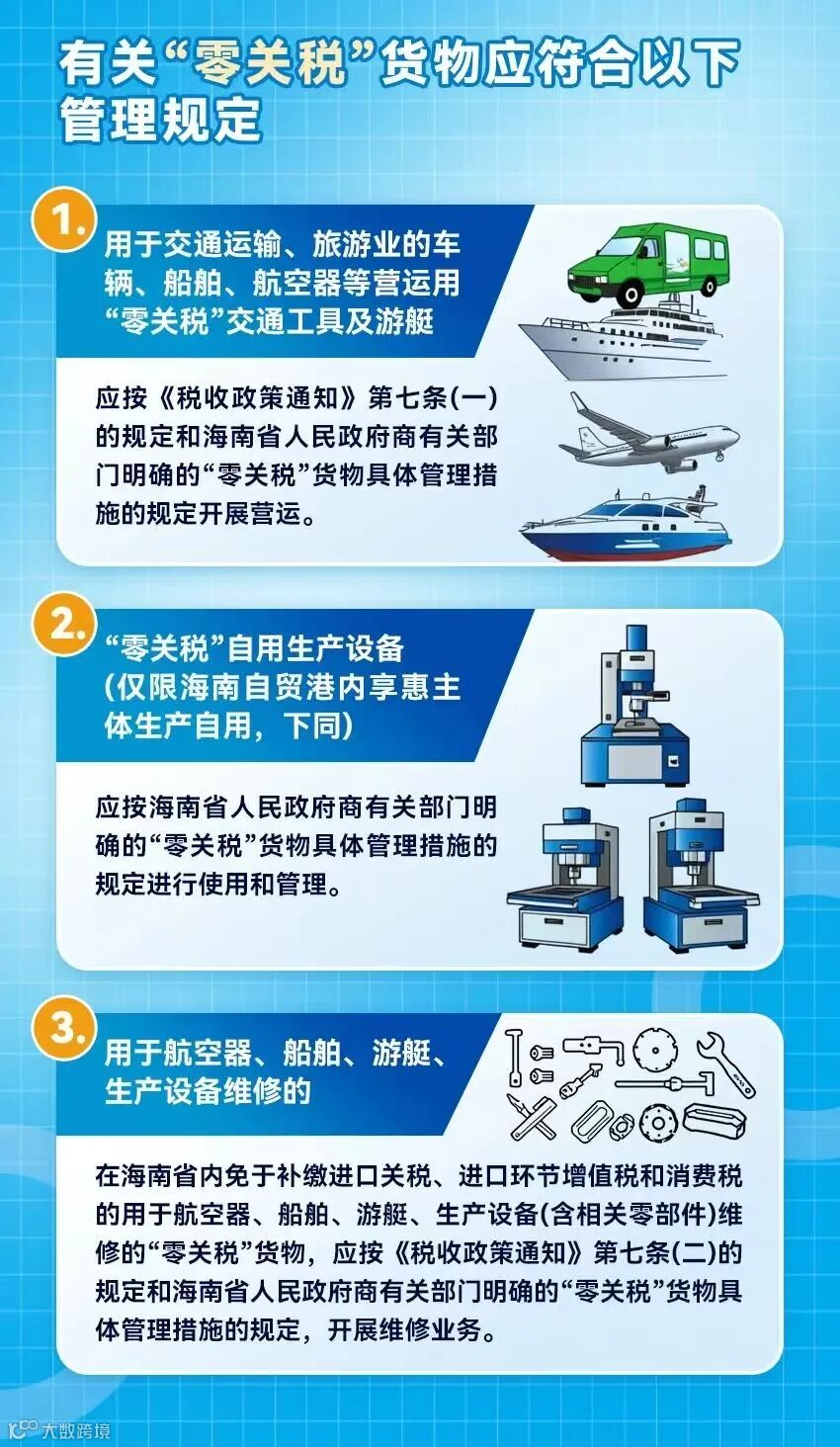 有关“零关税”货物应符合以下管理规定

1.

用于交通运输、旅游业的车辆、船舶、航空器等营运用“零关税”交通工具及游艇

应按《税收政策通知》第七条(一)的规定和海南省人民政府商有关部门明确的“零关税”货物具体管理措施的规定开展营运。

2.

“零关税”自用生产设备(仅限海南自贸港内享惠主体生产自用，下同)

应按海南省人民政府商有关部门明确的“零关税”货物具体管理措施的规定进行使用和管理。

3.

用于航空器、船舶、游艇、生产设备维修的

在海南省内免于补缴进口关税、进口环节增值税和消费税的用于航空器、船舶、游艇、生产设备(含相关零部件)维修的“零关税”货物，应按《税收政策通知》第七条(二)的规定和海南省人民政府商有关部门明确的“零关税”货物具体管理措施的规定，开展维修业务。

大数跨境