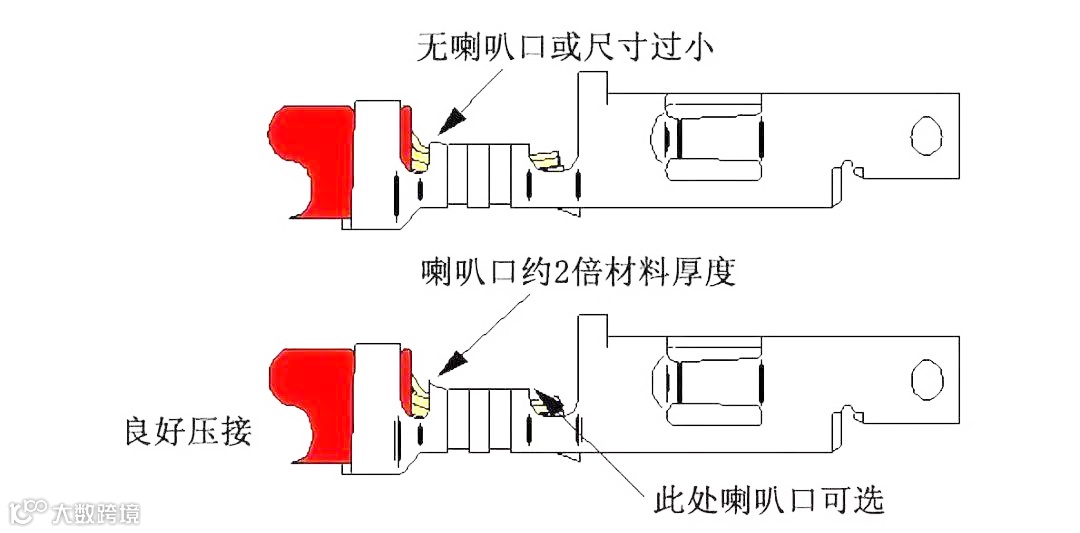 无喇叭口或尺寸过小

喇叭口约2倍材料厚度

良好压接

此处喇叭口可选

大数跨境