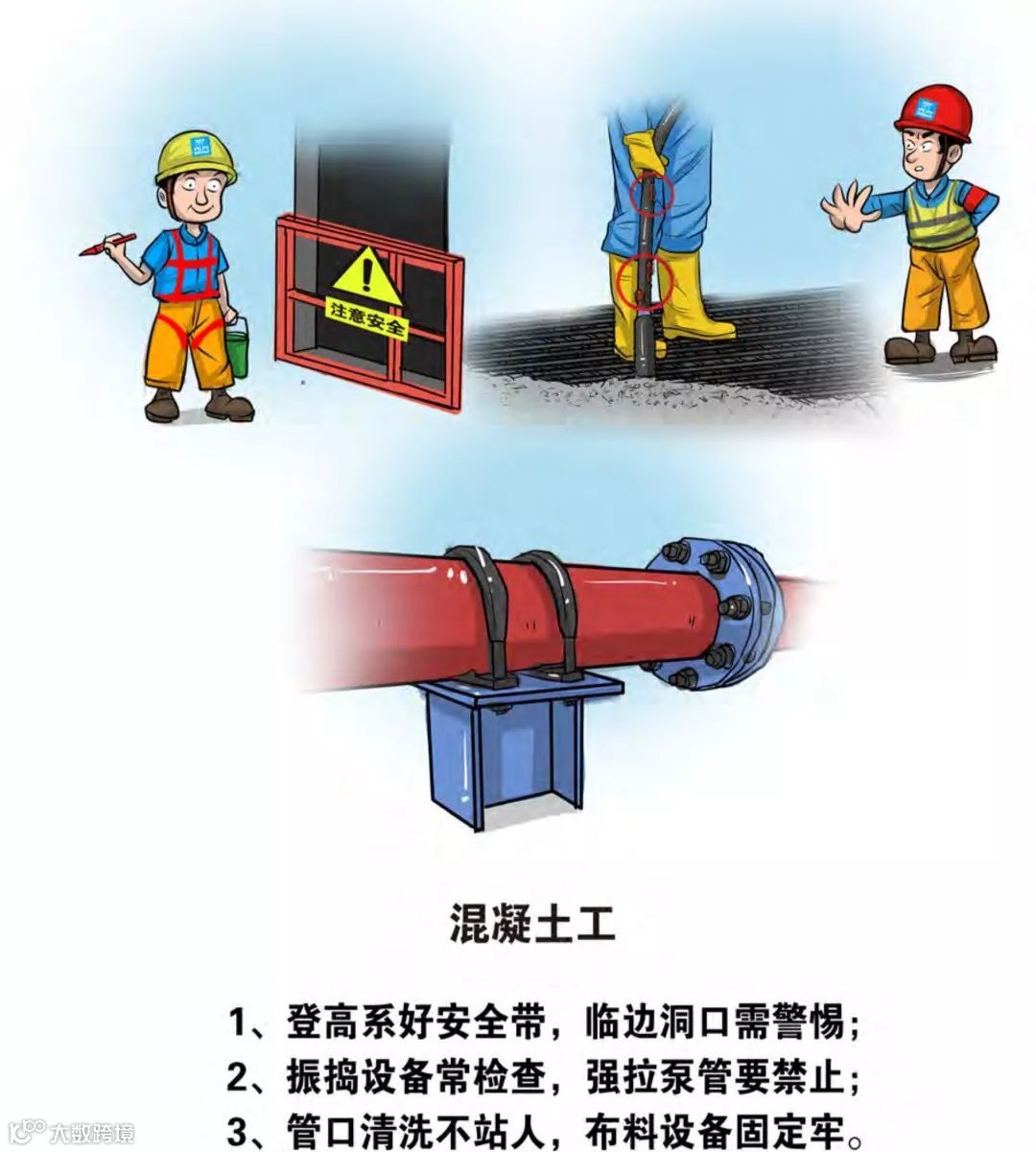 注意安全

混凝土工

1、登高系好安全带，临边洞口需警惕；
2、振捣设备常检查，强拉泵管要禁止；
3、管口清洗不站人，布料设备固定牢。

大数跨境