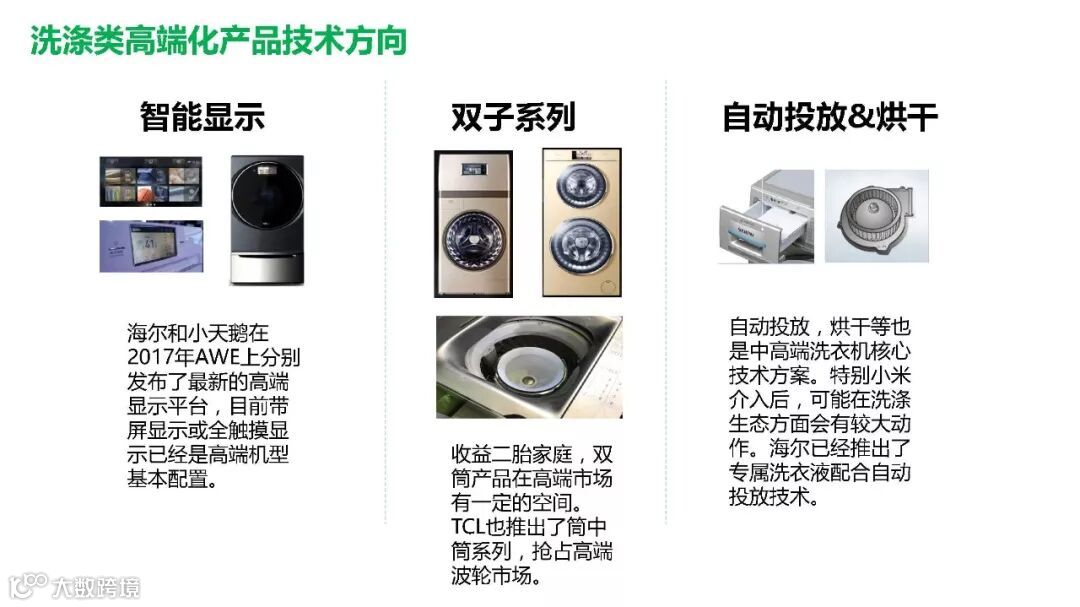 洗涤类高端化产品技术方向

智能显示

海尔和小天鹅在2017年AWE上分别发布了最新的高端显示平台，目前带屏显示或全触摸显示已经是高端机型基本配置。

双子系列

收益二胎家庭，双筒产品在高端市场有一定的空间。TCL也推出了筒中筒系列，抢占高端波轮市场。

自动投放&烘干

自动投放，烘干等也是中高端洗衣机核心技术方案。特别小米介入后，可能在洗涤生态方面会有较大动作。海尔已经推出了专属洗衣液配合自动投放技术。

大数跨境