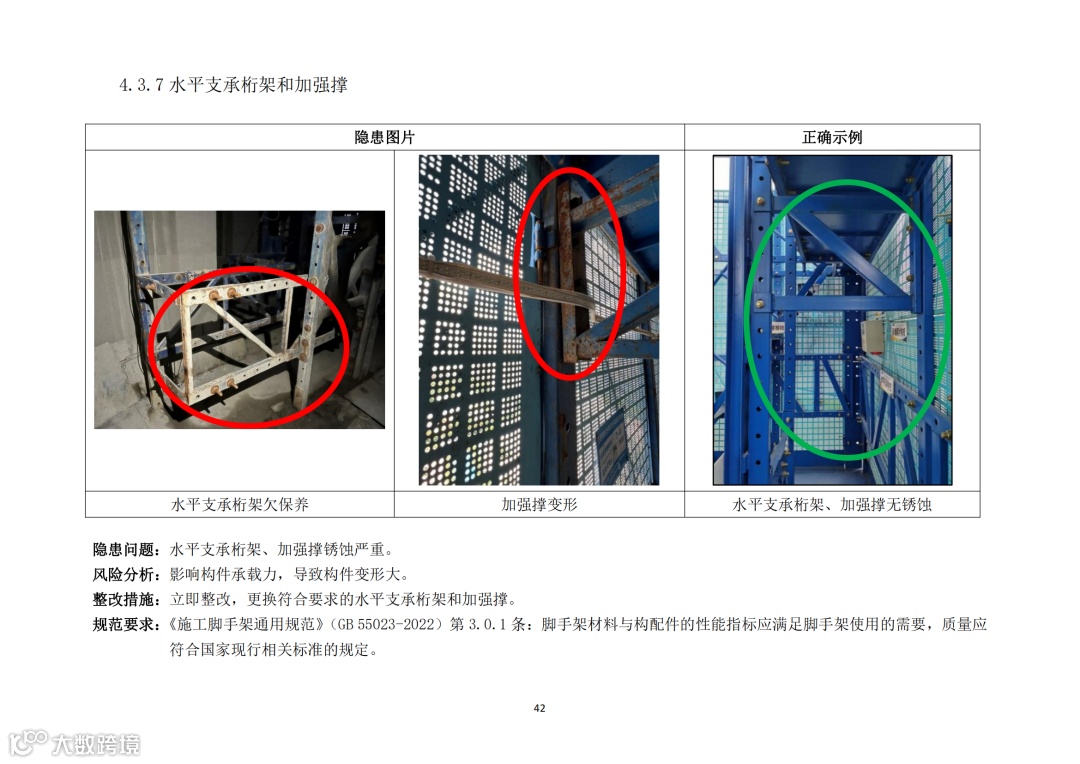 4.3.7 水平支承桁架和加强撑

| 隐患图片 | | 正确示例 |
|---|---|---|
| | | |
| 水平支承桁架欠保养 | 加强撑变形 | 水平支承桁架、加强撑无锈蚀 |

隐患问题：水平支承桁架、加强撑锈蚀严重。

风险分析：影响构件承载力，导致构件变形大。

整改措施：立即整改，更换符合要求的水平支承桁架和加强撑。

规范要求：《施工脚手架通用规范》（GB 55023-2022）第 3.0.1 条：脚手架材料与构配件的性能指标应满足脚手架使用的需要，质量应符合国家现行相关标准的规定。

42

大数跨境