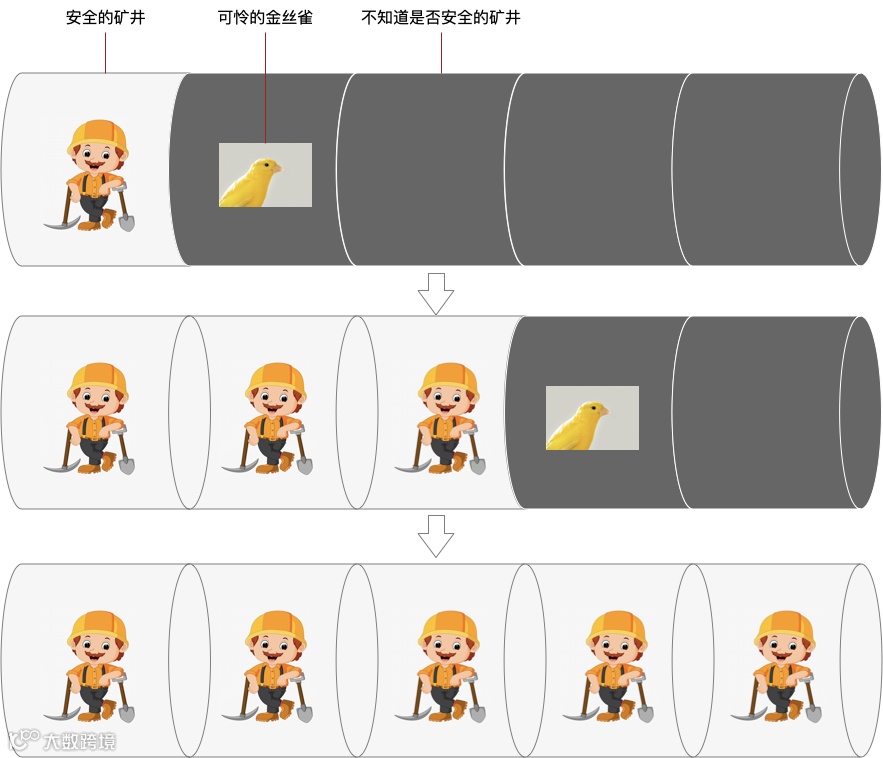 安全的矿井

可怜的金丝雀

不知道是否安全的矿井

大数跨境