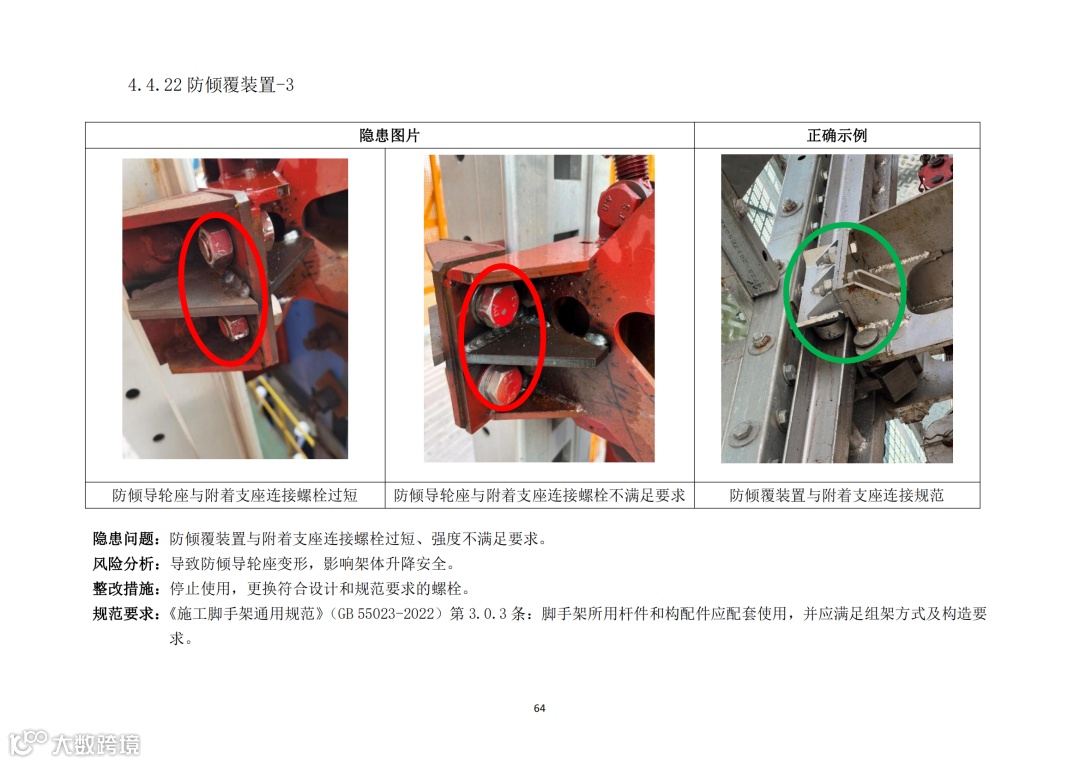 4.4.22 防倾覆装置-3

| 隐患图片 | | 正确示例 |
|---|---|---|
| | | |
| 防倾导轮座与附着支座连接螺栓过短 | 防倾导轮座与附着支座连接螺栓不满足要求 | 防倾覆装置与附着支座连接规范 |

隐患问题：防倾覆装置与附着支座连接螺栓过短、强度不满足要求。

风险分析：导致防倾导轮座变形，影响架体升降安全。

整改措施：停止使用，更换符合设计和规范要求的螺栓。

规范要求：《施工脚手架通用规范》（GB 55023-2022）第 3.0.3 条：脚手架所用杆件和构配件应配套使用，并应满足组架方式及构造要求。

64

大数跨境