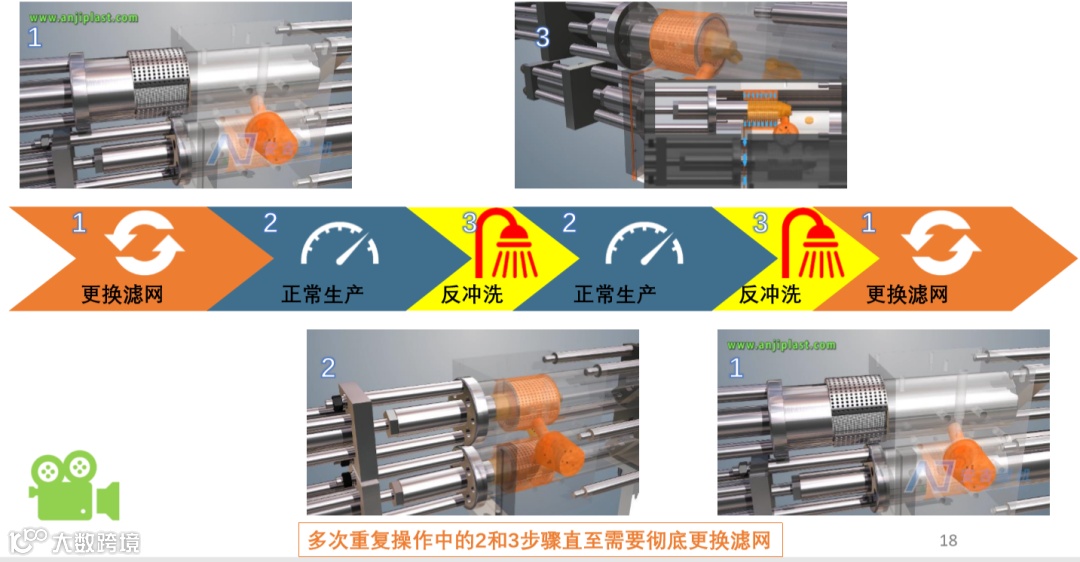 www.anjiplast.com
1

3

1 更换滤网
2 正常生产
3 反冲洗
2 正常生产
3 反冲洗
1 更换滤网

2

www.anjiplast.com
1

大数跨境

多次重复操作中的2和3步骤直至需要彻底更换滤网

18