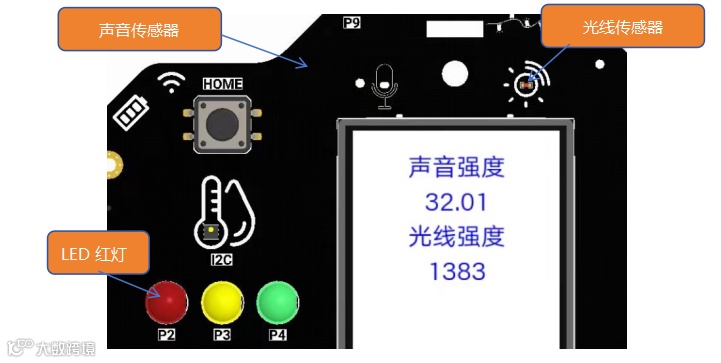 声音传感器

P9

光线传感器

HOME

声音强度
32.01
光线强度
1383

I2C

LED 红灯

P2 P3 P4

大数跨境