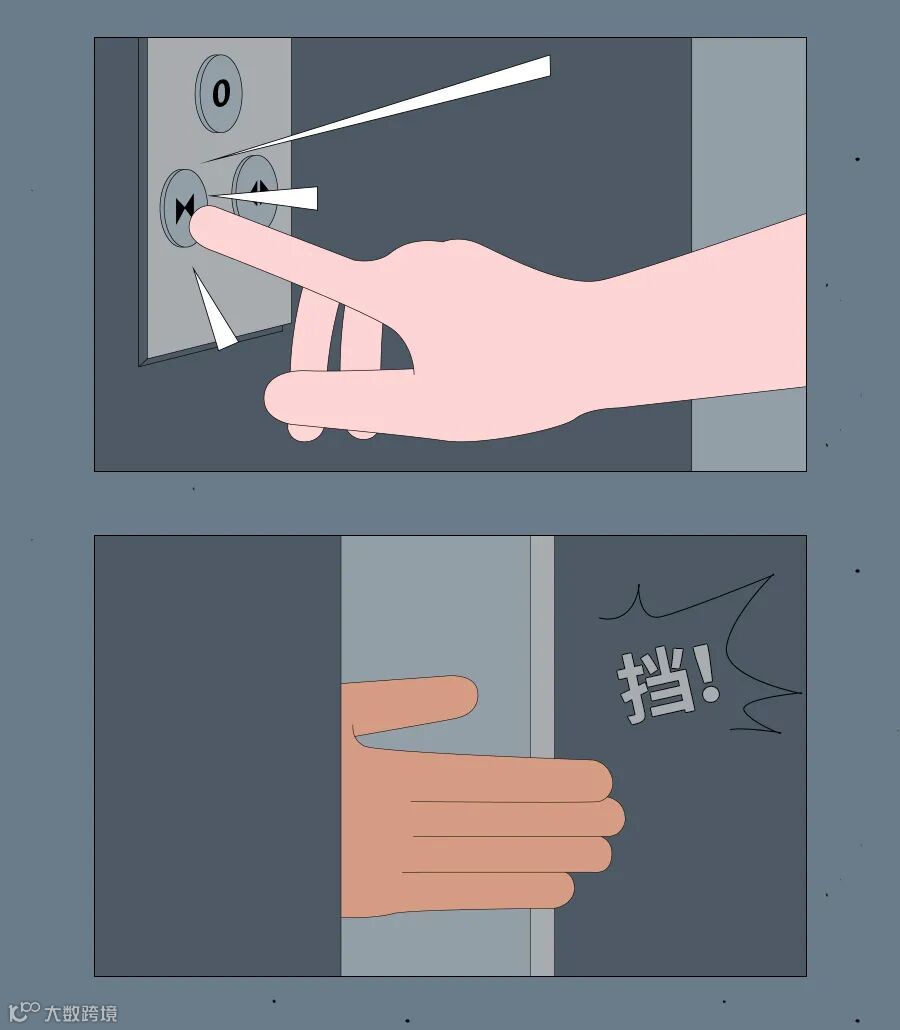 0

挡!

大数跨境