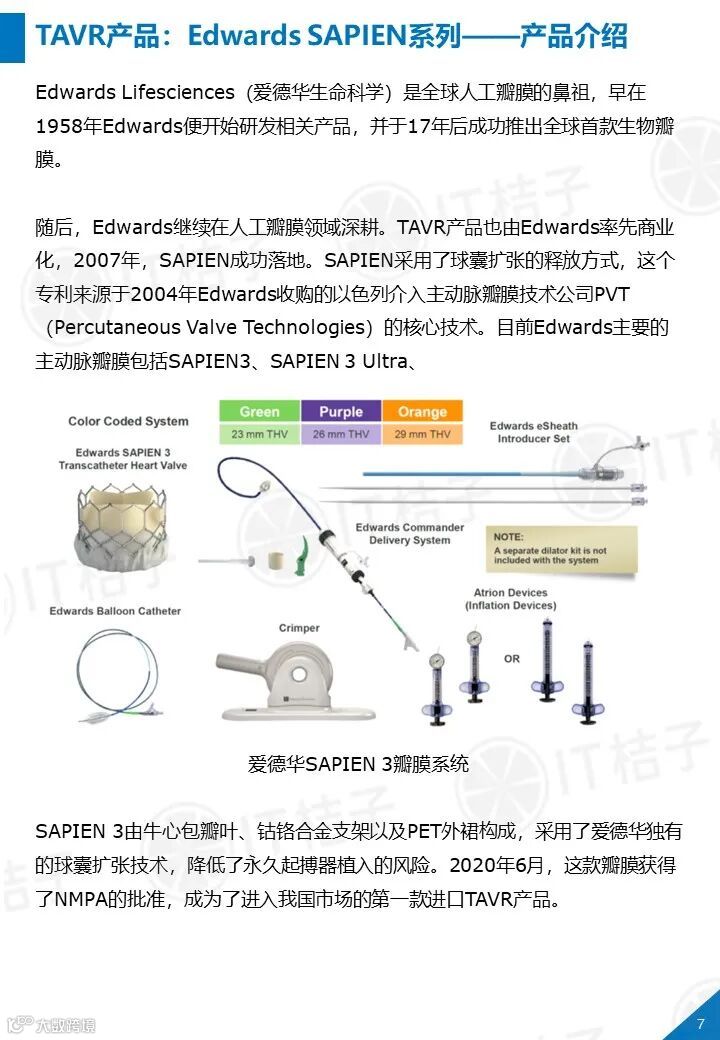 TAVR产品：Edwards SAPIEN系列——产品介绍

Edwards Lifesciences（爱德华生命科学）是全球人工瓣膜的鼻祖，早在1958年Edwards便开始研发相关产品，并于17年后成功推出全球首款生物瓣膜。

随后，Edwards继续在人工瓣膜领域深耕。TAVR产品也由Edwards率先商业化，2007年，SAPIEN成功落地。SAPIEN采用了球囊扩张的释放方式，这个专利来源于2004年Edwards收购的以色列介入主动脉瓣膜技术公司PVT（Percutaneous Valve Technologies）的核心技术。目前Edwards主要的主动脉瓣膜包括SAPIEN3、SAPIEN 3 Ultra、

Color Coded System

| Green | Purple | Orange |
|---|---|---|
| 23 mm THV | 26 mm THV | 29 mm THV |

Edwards SAPIEN 3 Transcatheter Heart Valve

Edwards eSheath Introducer Set

Edwards Commander Delivery System

NOTE: A separate dilator kit is not included with the system

Edwards Balloon Catheter

Crimper

Atrion Devices (Inflation Devices)

OR

爱德华SAPIEN 3瓣膜系统

SAPIEN 3由牛心包瓣叶、钴铬合金支架以及PET外裙构成，采用了爱德华独有的球囊扩张技术，降低了永久起搏器植入的风险。2020年6月，这款瓣膜获得了NMPA的批准，成为了进入我国市场的第一款进口TAVR产品。

IT桔子

大数跨境

7