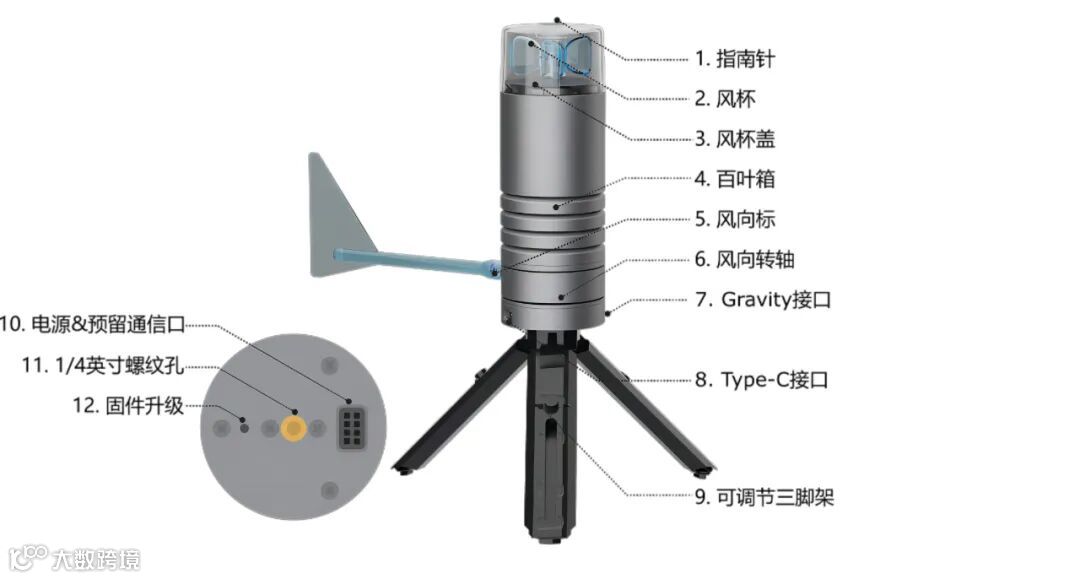 1. 指南针
2. 风杯
3. 风杯盖
4. 百叶箱
5. 风向标
6. 风向转轴
7. Gravity接口
8. Type-C接口
9. 可调节三脚架
10. 电源&预留通信口
11. 1/4英寸螺纹孔
12. 固件升级

大数跨境