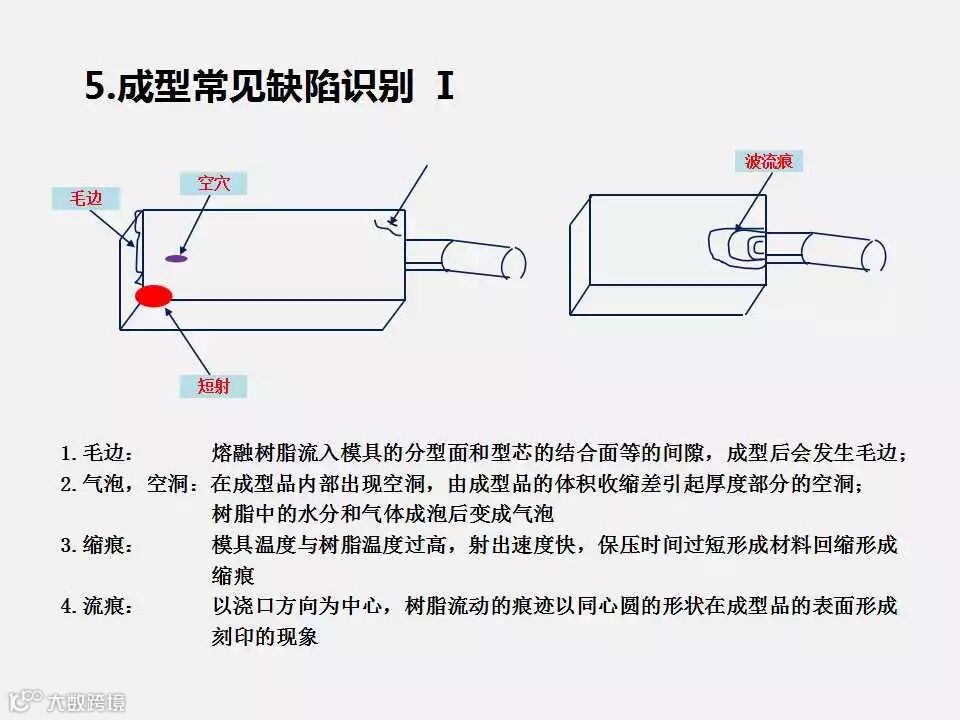 5.成型常见缺陷识别 I

毛边

空穴

短射

波流痕

1. 毛边： 熔融树脂流入模具的分型面和型芯的结合面等的间隙，成型后会发生毛边；

2. 气泡，空洞：在成型品内部出现空洞，由成型品的体积收缩差引起厚度部分的空洞；树脂中的水分和气体成泡后变成气泡

3. 缩痕： 模具温度与树脂温度过高，射出速度快，保压时间过短形成材料回缩形成缩痕

4. 流痕： 以浇口方向为中心，树脂流动的痕迹以同心圆的形状在成型品的表面形成刻印的现象

大数跨境