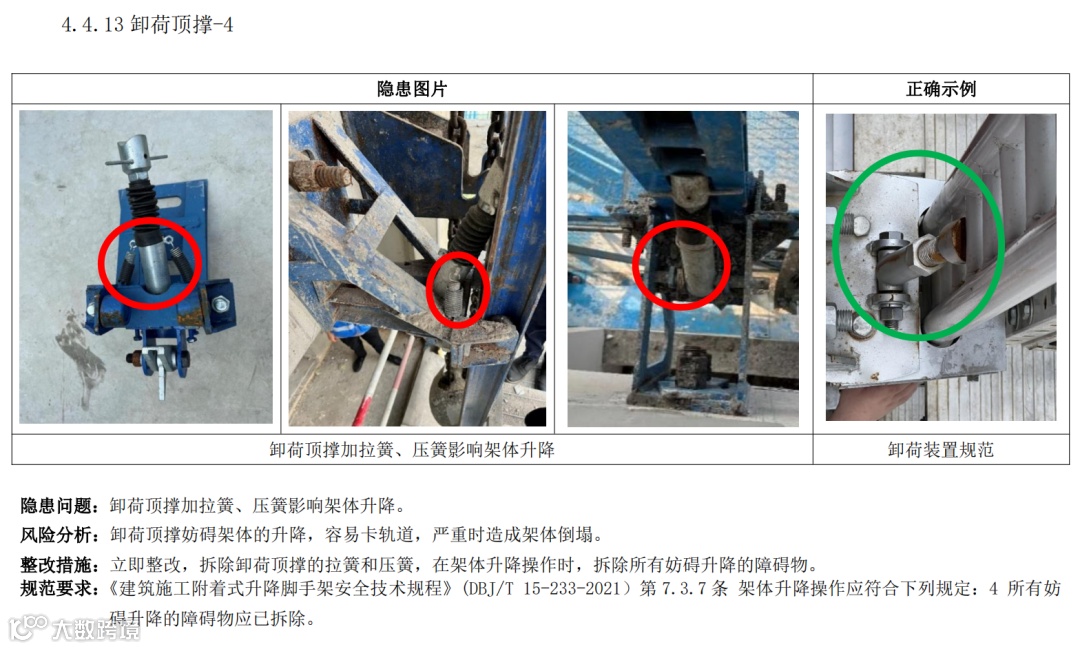 4.4.13 卸荷顶撑-4

| 隐患图片 | 正确示例 |
|---|---|
| 卸荷顶撑加拉簧、压簧影响架体升降 | 卸荷装置规范 |

隐患问题：卸荷顶撑加拉簧、压簧影响架体升降。

风险分析：卸荷顶撑妨碍架体的升降，容易卡轨道，严重时造成架体倒塌。

整改措施：立即整改，拆除卸荷顶撑的拉簧和压簧，在架体升降操作时，拆除所有妨碍升降的障碍物。

规范要求：《建筑施工附着式升降脚手架安全技术规程》（DBJ/T 15-233-2021）第 7.3.7 条 架体升降操作应符合下列规定：4 所有妨碍升降的障碍物应已拆除。

大数跨境