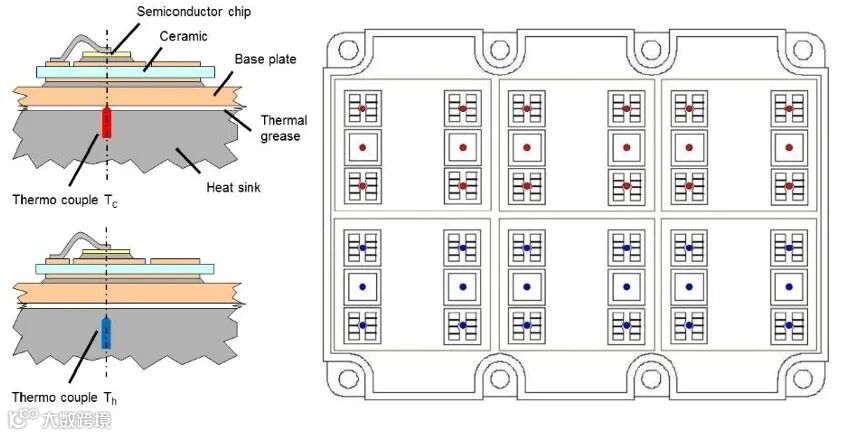 Semiconductor chip
Ceramic
Base plate
Thermal grease
Heat sink
Thermo couple $T_c$

Thermo couple $T_h$

大数跨境