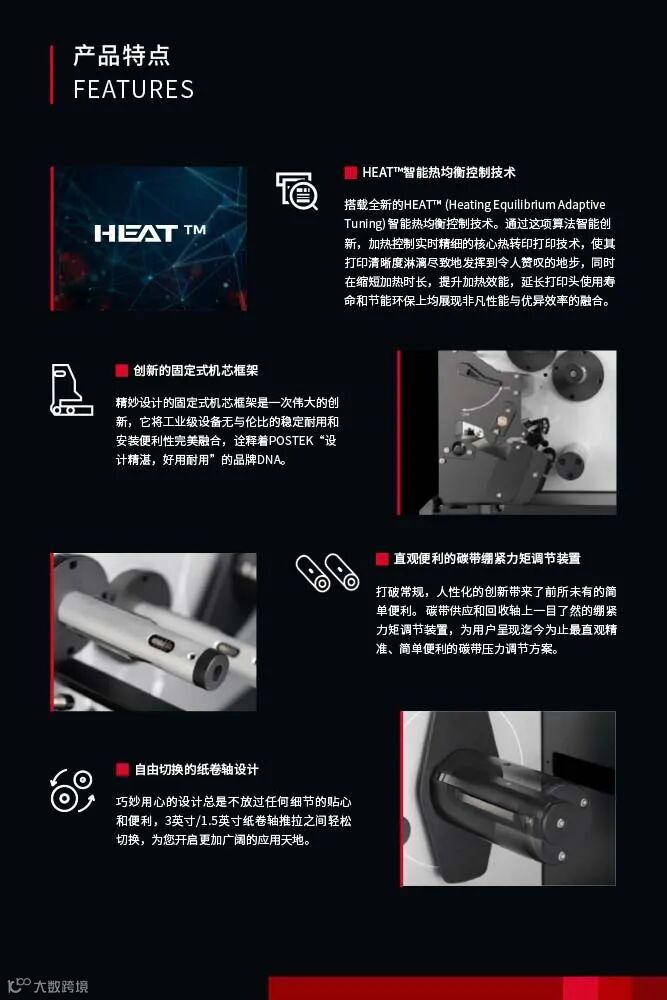 产品特点
FEATURES

HEAT™

HEAT™智能热均衡控制技术

搭载全新的HEAT™ (Heating Equilibrium Adaptive Tuning) 智能热均衡控制技术。通过这项算法智能创新，加热控制实时精细的核心热转印打印技术，使其打印清晰度淋漓尽致地发挥到令人赞叹的地步，同时在缩短加热时长，提升加热效能，延长打印头使用寿命和节能环保上均展现非凡性能与优异效率的融合。

创新的固定式机芯框架

精妙设计的固定式机芯框架是一次伟大的创新，它将工业级设备无与伦比的稳定耐用和安装便利性完美融合，诠释着POSTEK“设计精湛，好用耐用”的品牌DNA。

直观便利的碳带绷紧力矩调节装置

打破常规，人性化的创新带来了前所未有的简单便利。碳带供应和回收轴上一目了然的绷紧力矩调节装置，为用户呈现迄今为止最直观精准、简单便利的碳带压力调节方案。

自由切换的纸卷轴设计

巧妙用心的设计总是不放过任何细节的贴心和便利，3英寸/1.5英寸纸卷轴推拉之间轻松切换，为您开启更加广阔的应用天地。

大数跨境