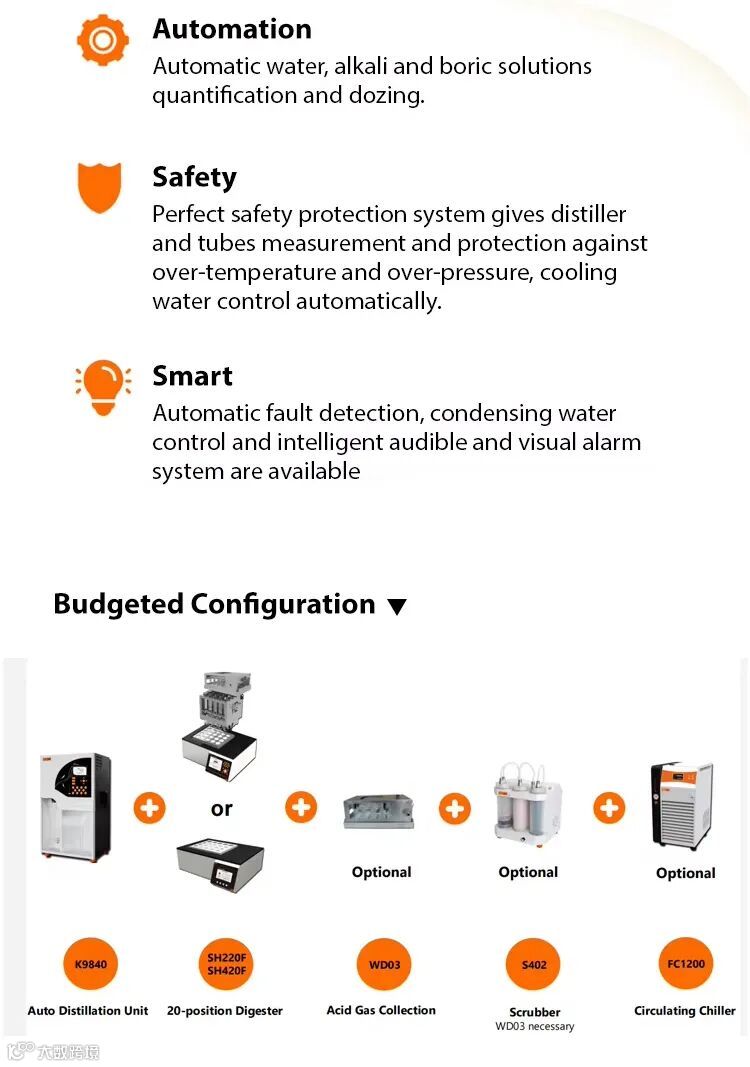 Automation
Automatic water, alkali and boric solutions quantification and dozing.

Safety
Perfect safety protection system gives distiller and tubes measurement and protection against over-temperature and over-pressure, cooling water control automatically.

Smart
Automatic fault detection, condensing water control and intelligent audible and visual alarm system are available

Budgeted Configuration ▼

or

Optional

Optional

Optional

K9840
Auto Distillation Unit

SH220F
SH420F
20-position Digester

WD03
Acid Gas Collection

S402
Scrubber
WD03 necessary

FC1200
Circulating Chiller

大数跨境