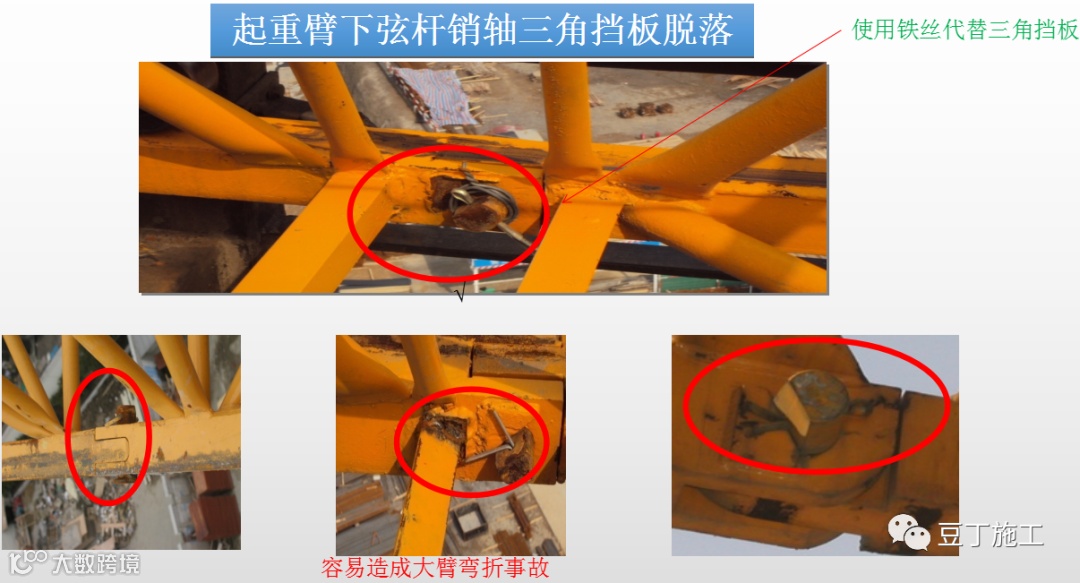 起重臂下弦杆销轴三角挡板脱落

使用铁丝代替三角挡板

容易造成大臂弯折事故

大数跨境

豆丁施工