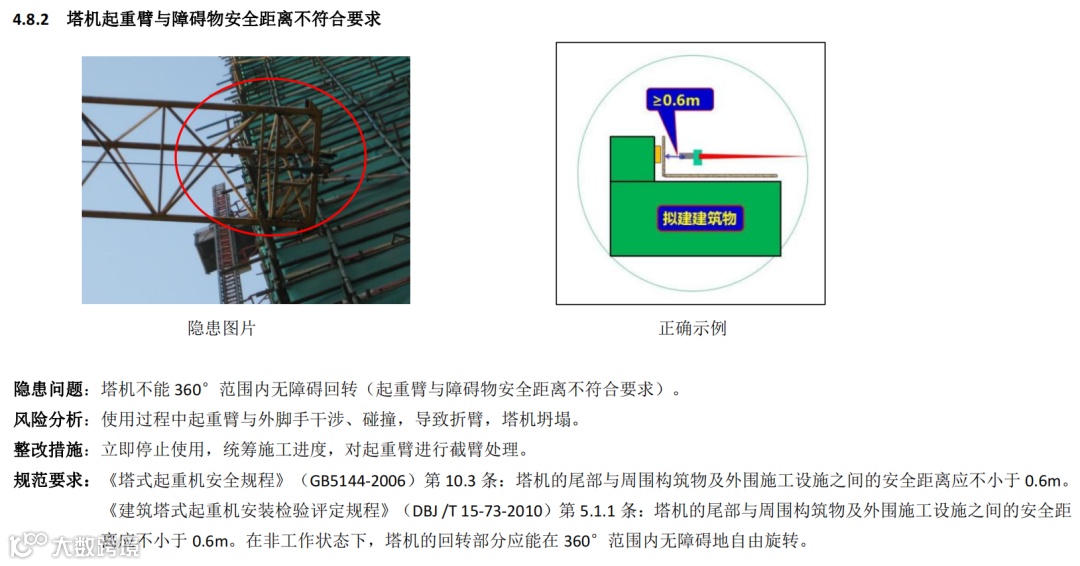 4.8.2 塔机起重臂与障碍物安全距离不符合要求

≥0.6m

拟建建筑物

隐患图片

正确示例

隐患问题：塔机不能 360°范围内无障碍回转（起重臂与障碍物安全距离不符合要求）。

风险分析：使用过程中起重臂与外脚手干涉、碰撞，导致折臂，塔机坍塌。

整改措施：立即停止使用，统筹施工进度，对起重臂进行截臂处理。

规范要求：《塔式起重机安全规程》（GB5144-2006）第 10.3 条：塔机的尾部与周围构筑物及外围施工设施之间的安全距离应不小于 0.6m。《建筑塔式起重机安装检验评定规程》（DBJ /T 15-73-2010）第 5.1.1 条：塔机的尾部与周围构筑物及外围施工设施之间的安全距离应不小于 0.6m。在非工作状态下，塔机的回转部分应能在 360°范围内无障碍地自由旋转。

大数跨境