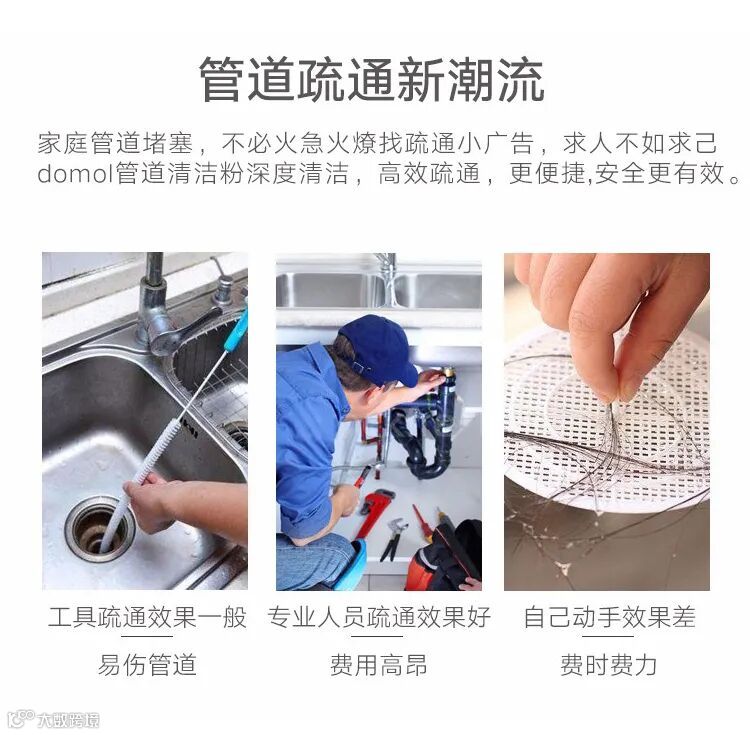 管道疏通新潮流

家庭管道堵塞，不必火急火燎找疏通小广告，求人不如求己 domol管道清洁粉深度清洁，高效疏通，更便捷,安全更有效。

工具疏通效果一般

易伤管道

专业人员疏通效果好

费用高昂

自己动手效果差

费时费力

大数跨境