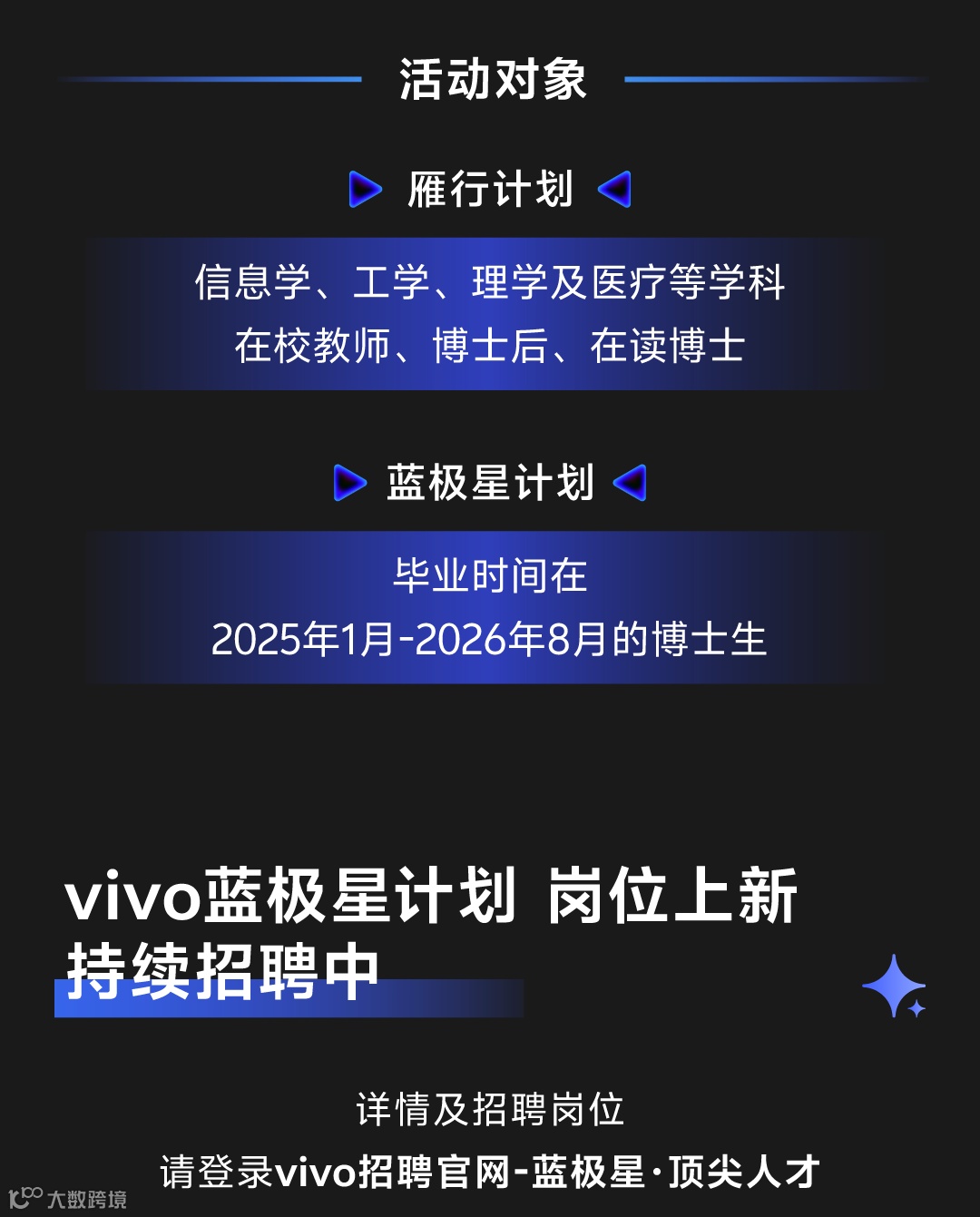 活动对象

雁行计划

信息学、工学、理学及医疗等学科
在校教师、博士后、在读博士

蓝极星计划

毕业时间在
2025年1月-2026年8月的博士生

vivo蓝极星计划 岗位上新
持续招聘中

详情及招聘岗位
请登录vivo招聘官网-蓝极星·顶尖人才

大数跨境