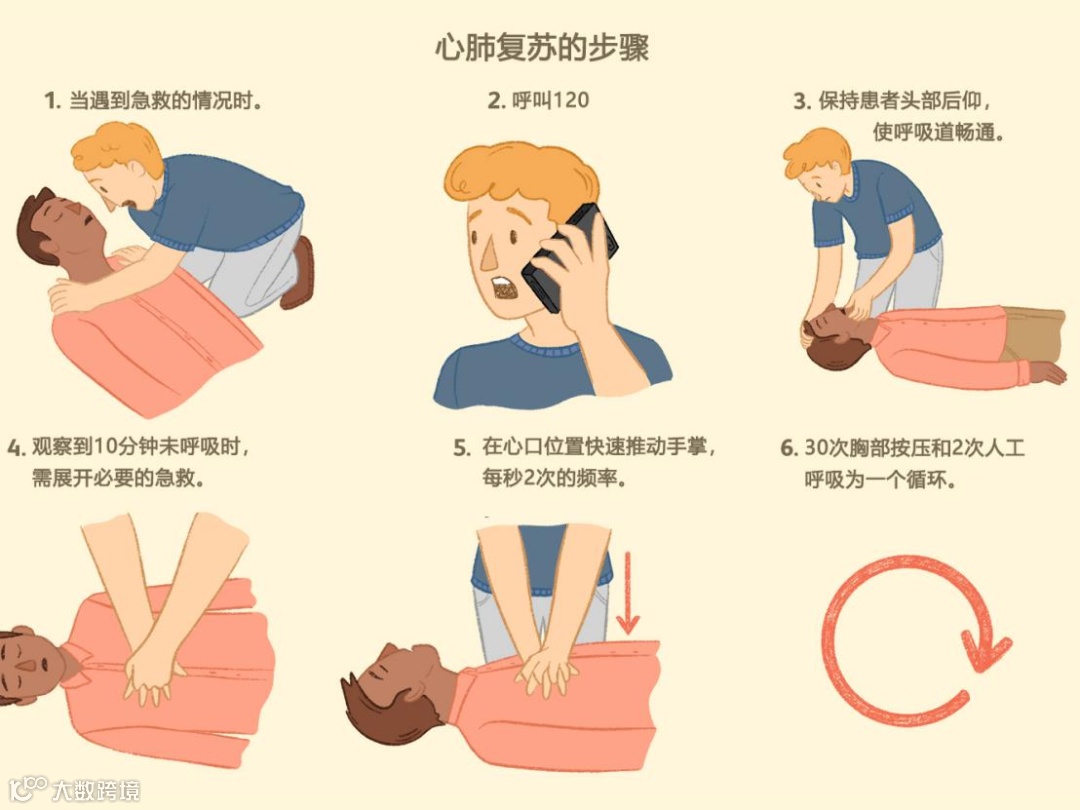 心肺复苏的步骤

1. 当遇到急救的情况时。

2. 呼叫120

3. 保持患者头部后仰，使呼吸道畅通。

4. 观察到10分钟未呼吸时，需展开必要的急救。

5. 在心口位置快速推动手掌，每秒2次的频率。

6. 30次胸部按压和2次人工呼吸为一个循环。

大数跨境