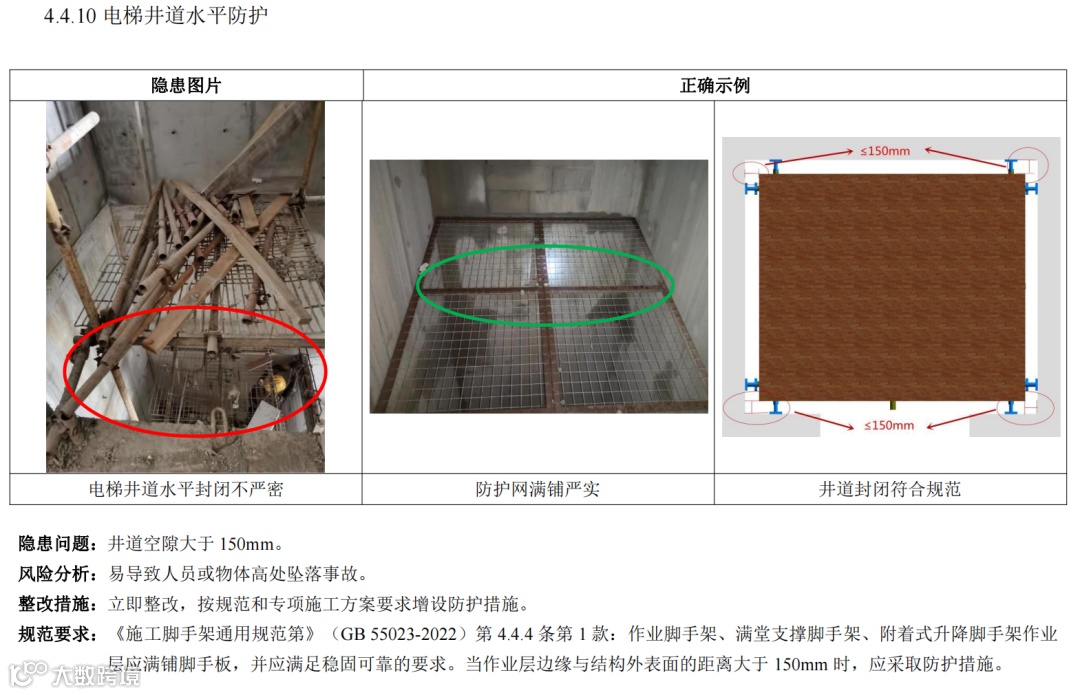 4.4.10 电梯井道水平防护

| 隐患图片 | 正确示例 | |
|---|---|---|
| | | ≤150mm ≤150mm |
| 电梯井道水平封闭不严密 | 防护网满铺严实 | 井道封闭符合规范 |

隐患问题：井道空隙大于 150mm。

风险分析：易导致人员或物体高处坠落事故。

整改措施：立即整改，按规范和专项施工方案要求增设防护措施。

规范要求：《施工脚手架通用规范第》（GB 55023-2022）第 4.4.4 条第 1 款：作业脚手架、满堂支撑脚手架、附着式升降脚手架作业层应满铺脚手板，并应满足稳固可靠的要求。当作业层边缘与结构外表面的距离大于 150mm 时，应采取防护措施。

大数跨境