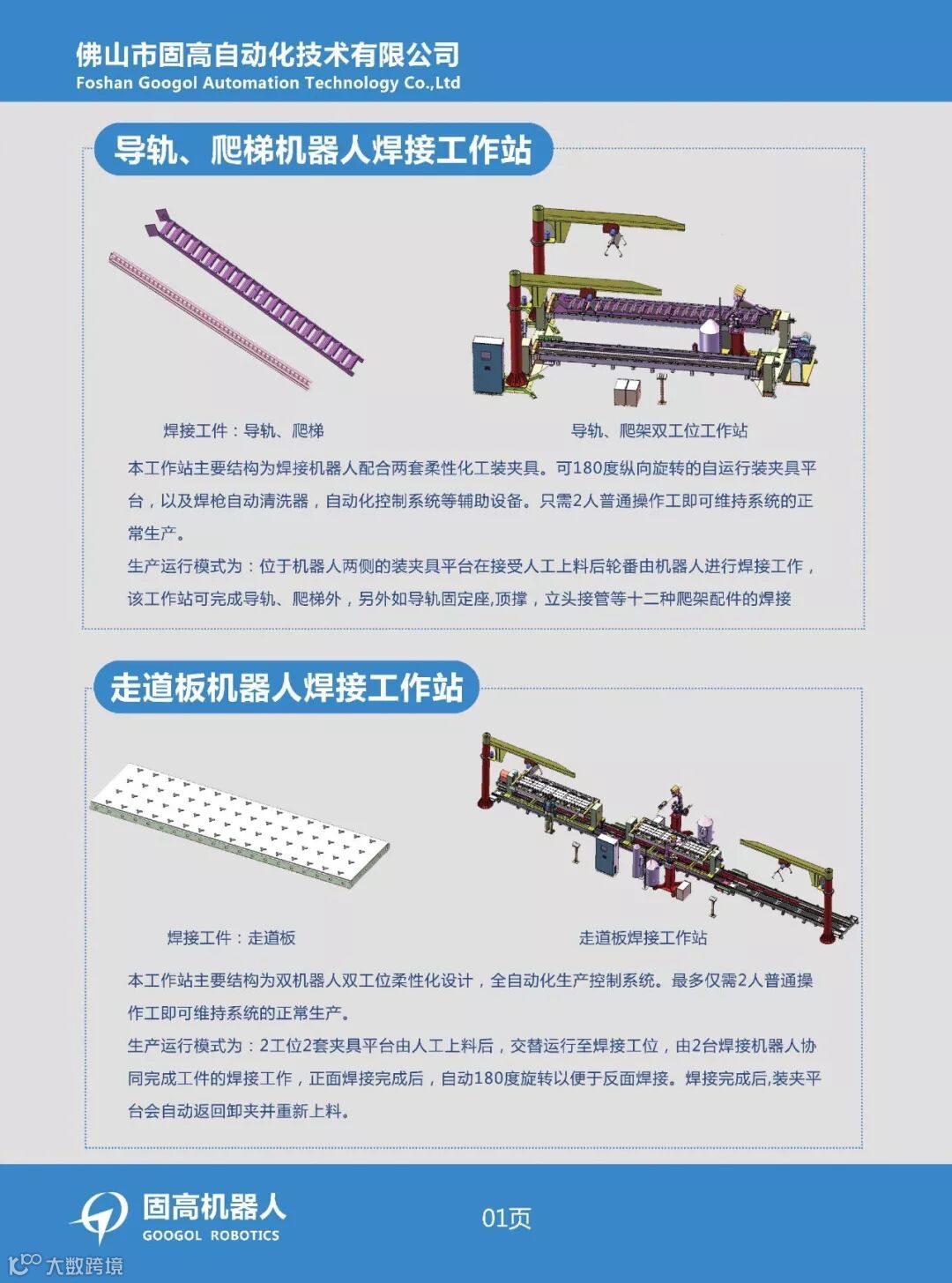 佛山市固高自动化技术有限公司
Foshan Googol Automation Technology Co.,Ltd

导轨、爬梯机器人焊接工作站

焊接工件：导轨、爬梯

导轨、爬架双工位工作站

本工作站主要结构为焊接机器人配合两套柔性化工装夹具。可180度纵向旋转的自运行装夹具平台，以及焊枪自动清洗器，自动化控制系统等辅助设备。只需2人普通操作工即可维持系统的正常生产。

生产运行模式为：位于机器人两侧的装夹具平台在接受人工上料后轮番由机器人进行焊接工作，该工作站可完成导轨、爬梯外，另外如导轨固定座,顶撑，立头接管等十二种爬架配件的焊接

走道板机器人焊接工作站

焊接工件：走道板

走道板焊接工作站

本工作站主要结构为双机器人双工位柔性化设计，全自动化生产控制系统。最多仅需2人普通操作工即可维持系统的正常生产。

生产运行模式为：2工位2套夹具平台由人工上料后，交替运行至焊接工位，由2台焊接机器人协同完成工件的焊接工作，正面焊接完成后，自动180度旋转以便于反面焊接。焊接完成后,装夹平台会自动返回卸夹并重新上料。

固高机器人
GOOGOL ROBOTICS

01页

大数跨境