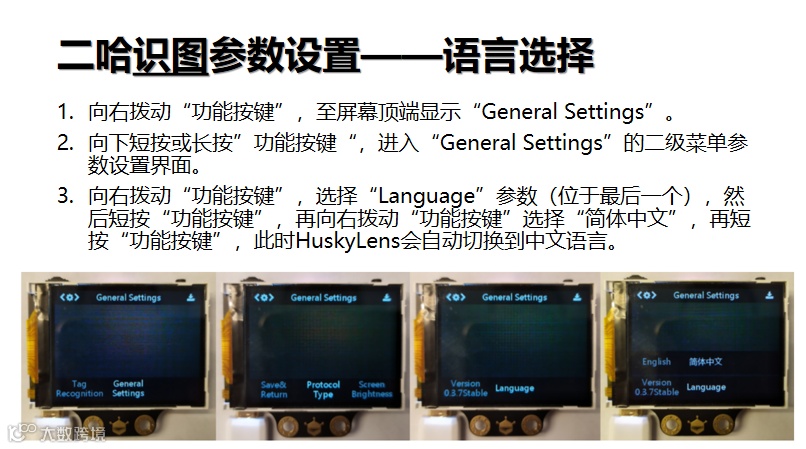 二哈识图参数设置——语言选择

1. 向右拨动“功能按键”，至屏幕顶端显示“General Settings”。
2. 向下短按或长按”功能按键“，进入“General Settings”的二级菜单参数设置界面。
3. 向右拨动“功能按键”，选择“Language”参数（位于最后一个），然后短按“功能按键”，再向右拨动“功能按键”选择“简体中文”，再短按“功能按键”，此时HuskyLens会自动切换到中文语言。

General Settings
Tag Recognition
General Settings

General Settings
Save& Return
Protocol Type
Screen Brightness

General Settings
Version 0.3.7Stable
Language

General Settings
English
简体中文
Version 0.3.7Stable
Language

大数跨境